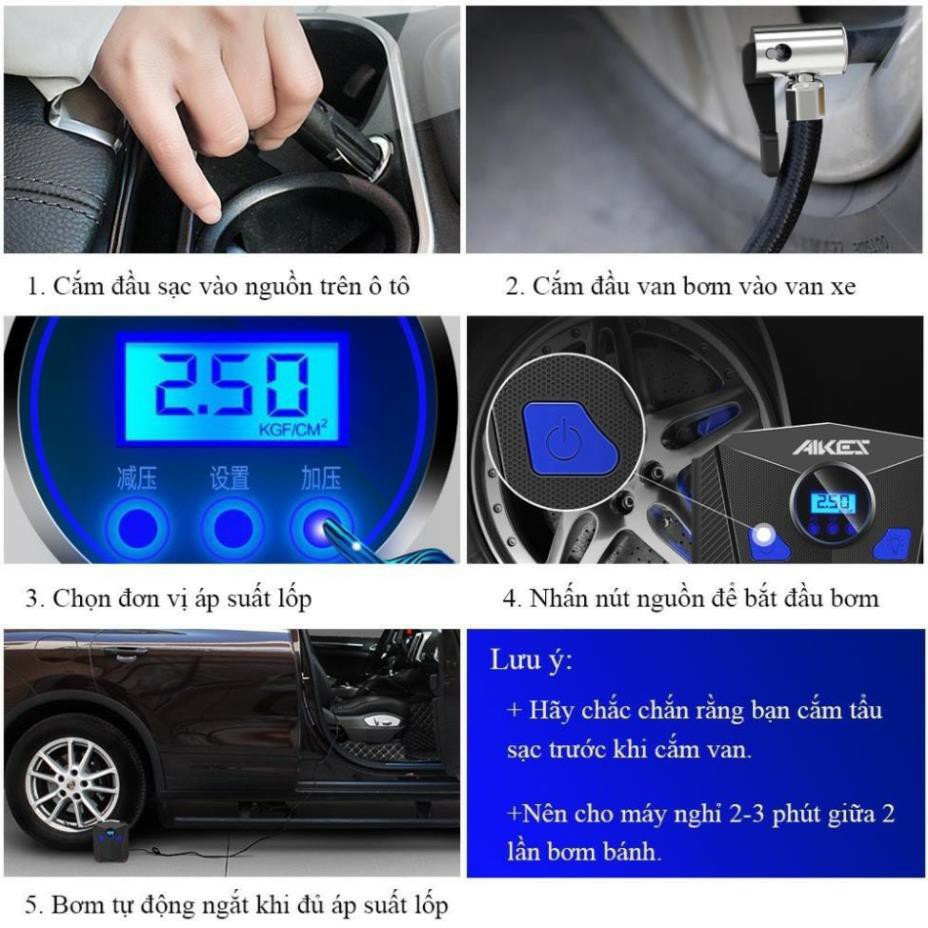 1. Cắm đầu sạc vào nguồn trên ô tô

2. Cắm đầu van bơm vào van xe

2.50
KGF/CM$^2$

减压 设置 加压

3. Chọn đơn vị áp suất lốp

AIKES

2.50

4. Nhấn nút nguồn để bắt đầu bơm

5. Bơm tự động ngắt khi đủ áp suất lốp

Lưu ý:

+ Hãy chắc chắn rằng bạn cắm tẩu sạc trước khi cắm van.

+Nên cho máy nghỉ 2-3 phút giữa 2 lần bơm bánh.