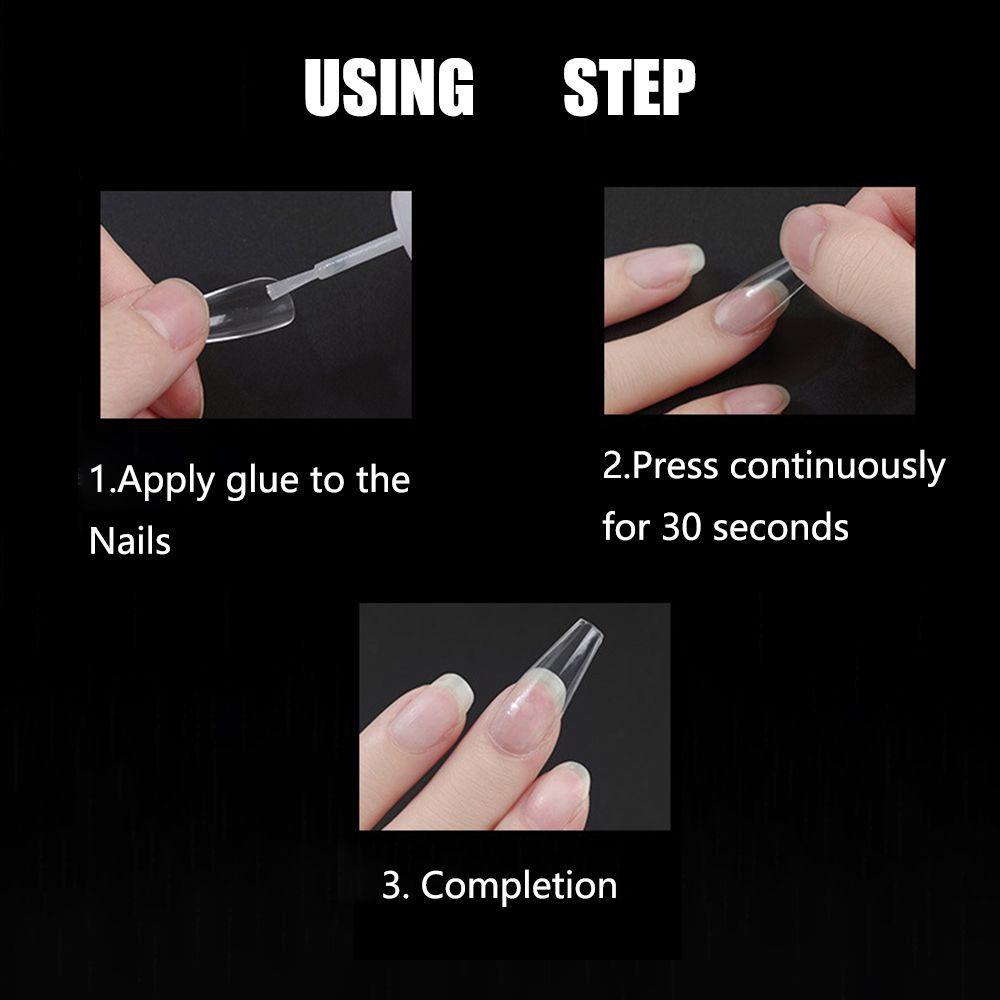 USING STEP

1.Apply glue to the Nails

2.Press continuously for 30 seconds

3. Completion