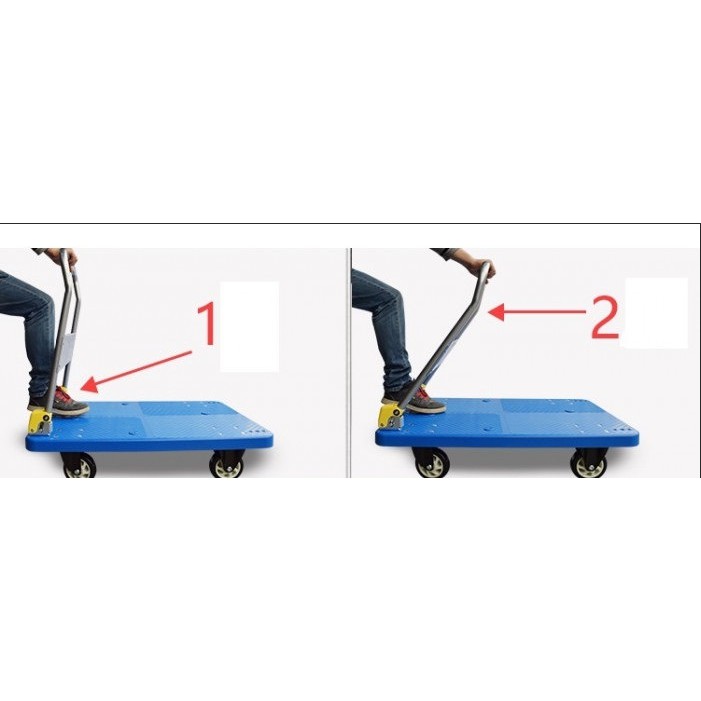 1

2