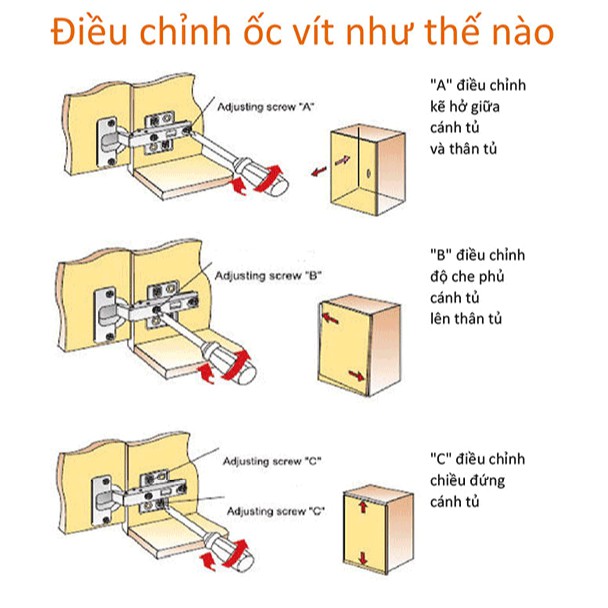 Điều chỉnh ốc vít như thế nào

Adjusting screw "A"

"A" điều chỉnh kẽ hở giữa cánh tủ và thân tủ

Adjusting screw "B"

"B" điều chỉnh độ che phủ cánh tủ lên thân tủ

Adjusting screw "C"

Adjusting screw "C"

"C" điều chỉnh chiều đứng cánh tủ