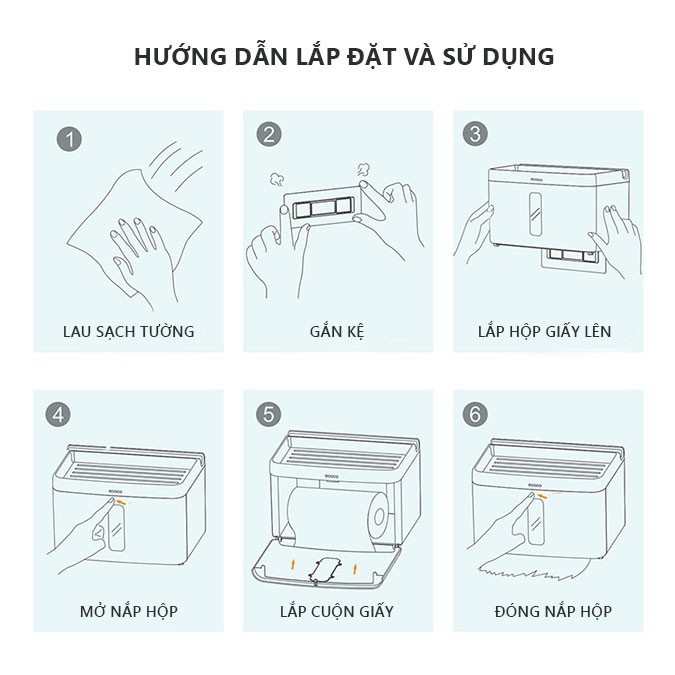 HƯỚNG DẪN LẮP ĐẶT VÀ SỬ DỤNG

1
LAU SẠCH TƯỜNG

2
GẮN KỆ

3
ecoco
LẮP HỘP GIẤY LÊN

4
ecoco
MỞ NẮP HỘP

5
ecoco
LẮP CUỘN GIẤY

6
ecoco
ĐÓNG NẮP HỘP