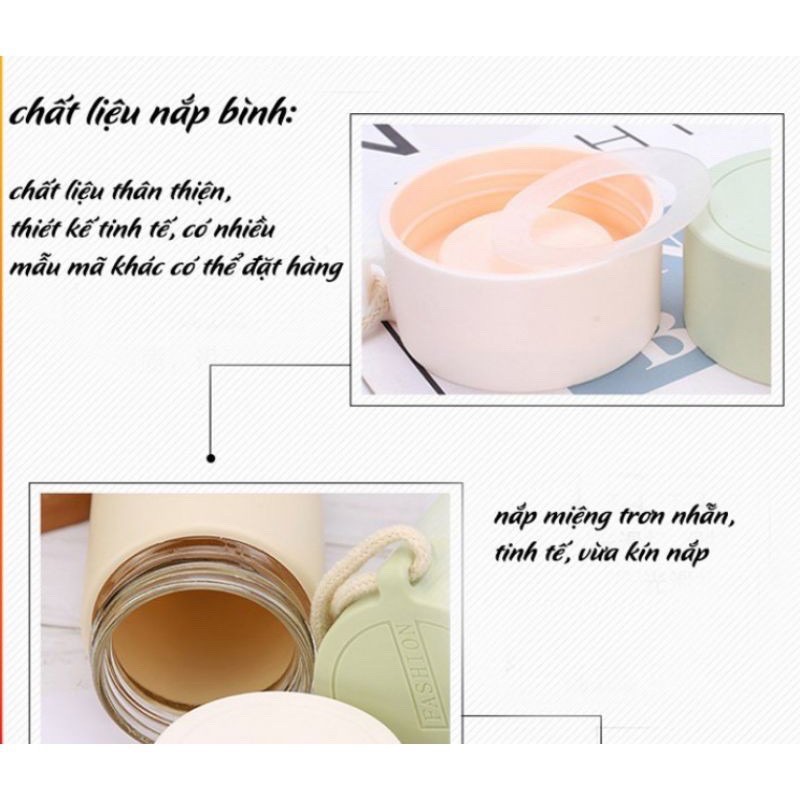 chất liệu nắp bình:

chất liệu thân thiện, thiết kế tinh tế, có nhiều mẫu mã khác có thể đặt hàng

nắp miệng trơn nhẵn, tinh tế, vừa kín nắp

FASHION