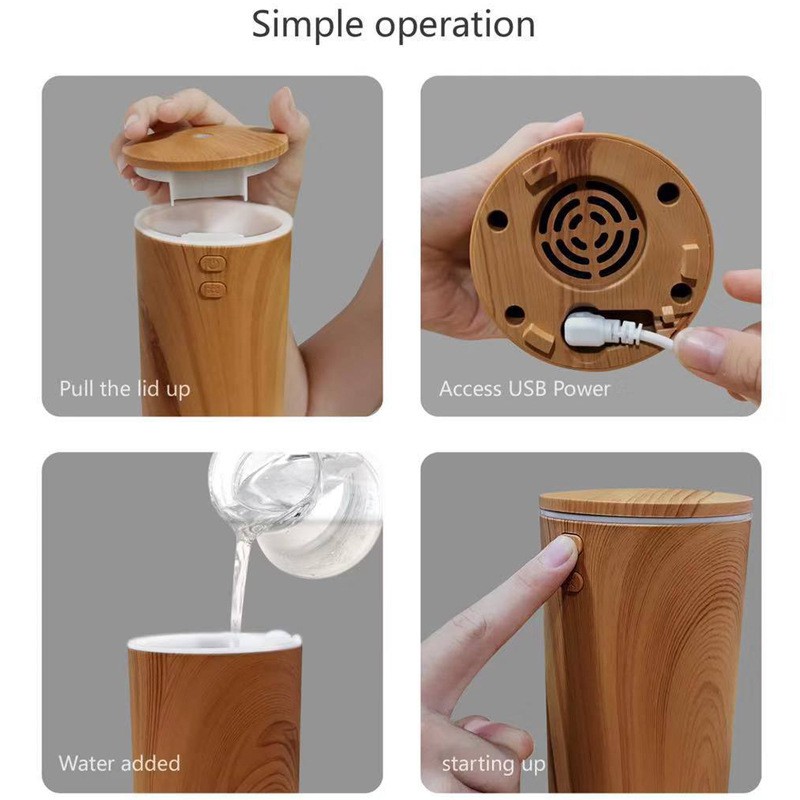 Simple operation

Pull the lid up

Access USB Power

Water added

starting up