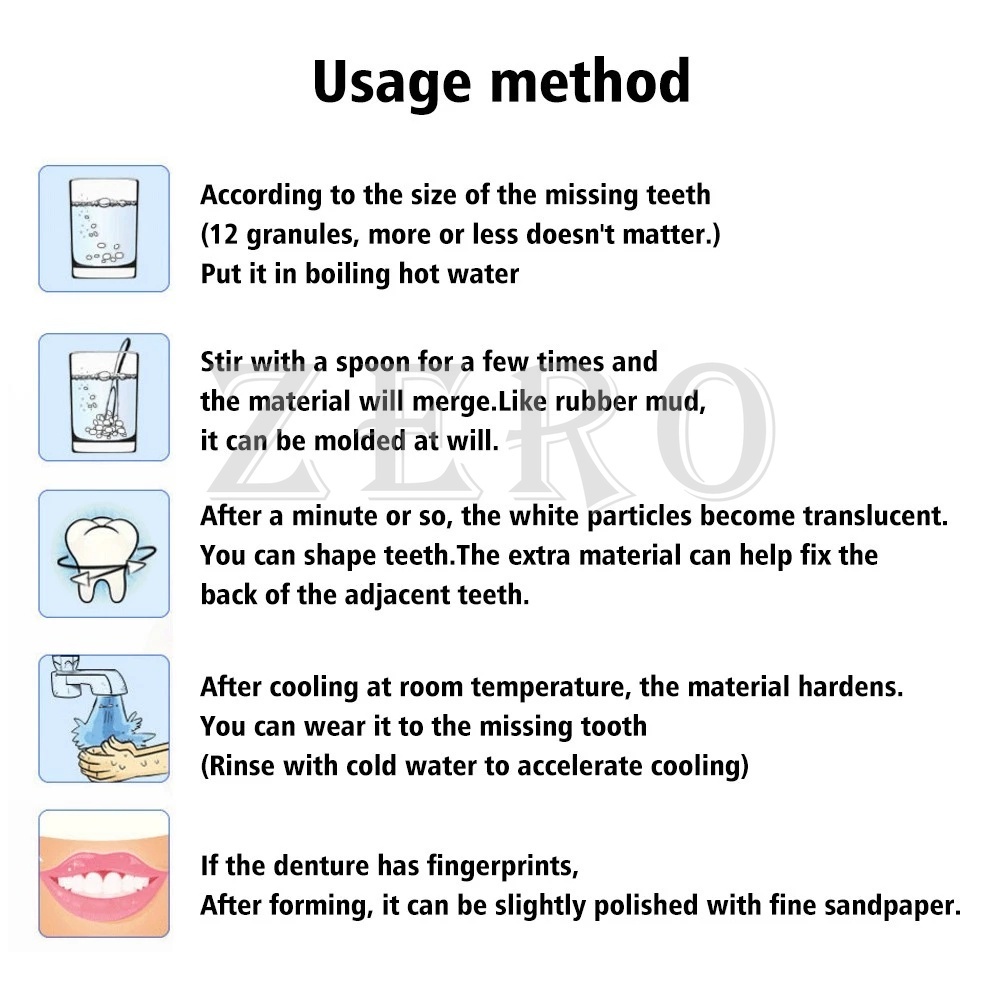 Usage method

According to the size of the missing teeth (12 granules, more or less doesn't matter.) Put it in boiling hot water

Stir with a spoon for a few times and the material will merge.Like rubber mud, it can be molded at will.

ZERO

After a minute or so, the white particles become translucent. You can shape teeth.The extra material can help fix the back of the adjacent teeth.

After cooling at room temperature, the material hardens. You can wear it to the missing tooth (Rinse with cold water to accelerate cooling)

If the denture has fingerprints, After forming, it can be slightly polished with fine sandpaper.