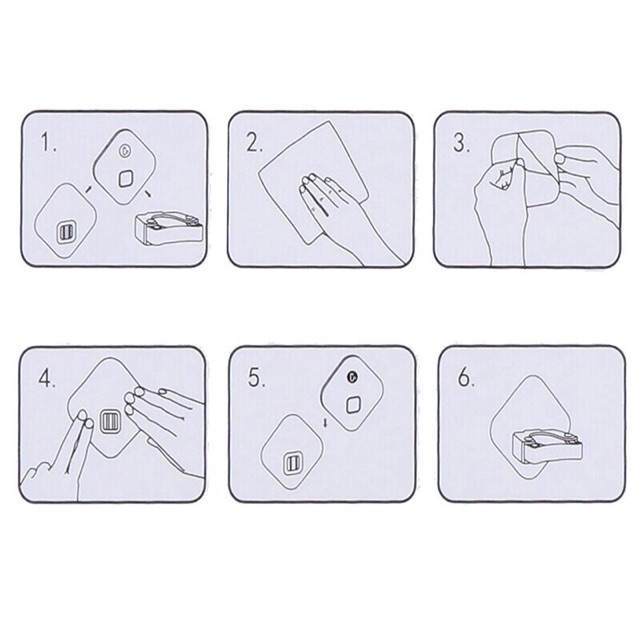 1.

2.

3.

4.

5.

6.