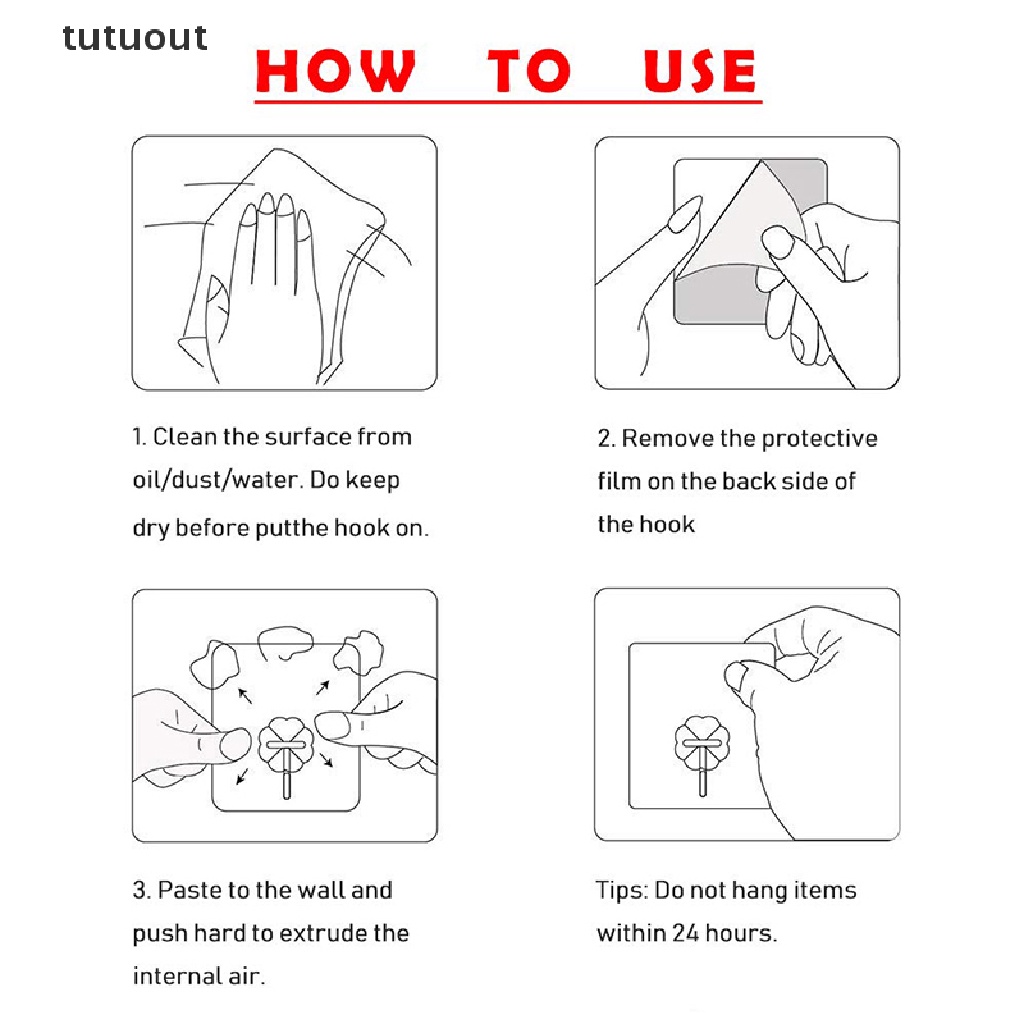 tutuout

HOW TO USE

1. Clean the surface from oil/dust/water. Do keep dry before putthe hook on.

2. Remove the protective film on the back side of the hook

3. Paste to the wall and push hard to extrude the internal air.

Tips: Do not hang items within 24 hours.