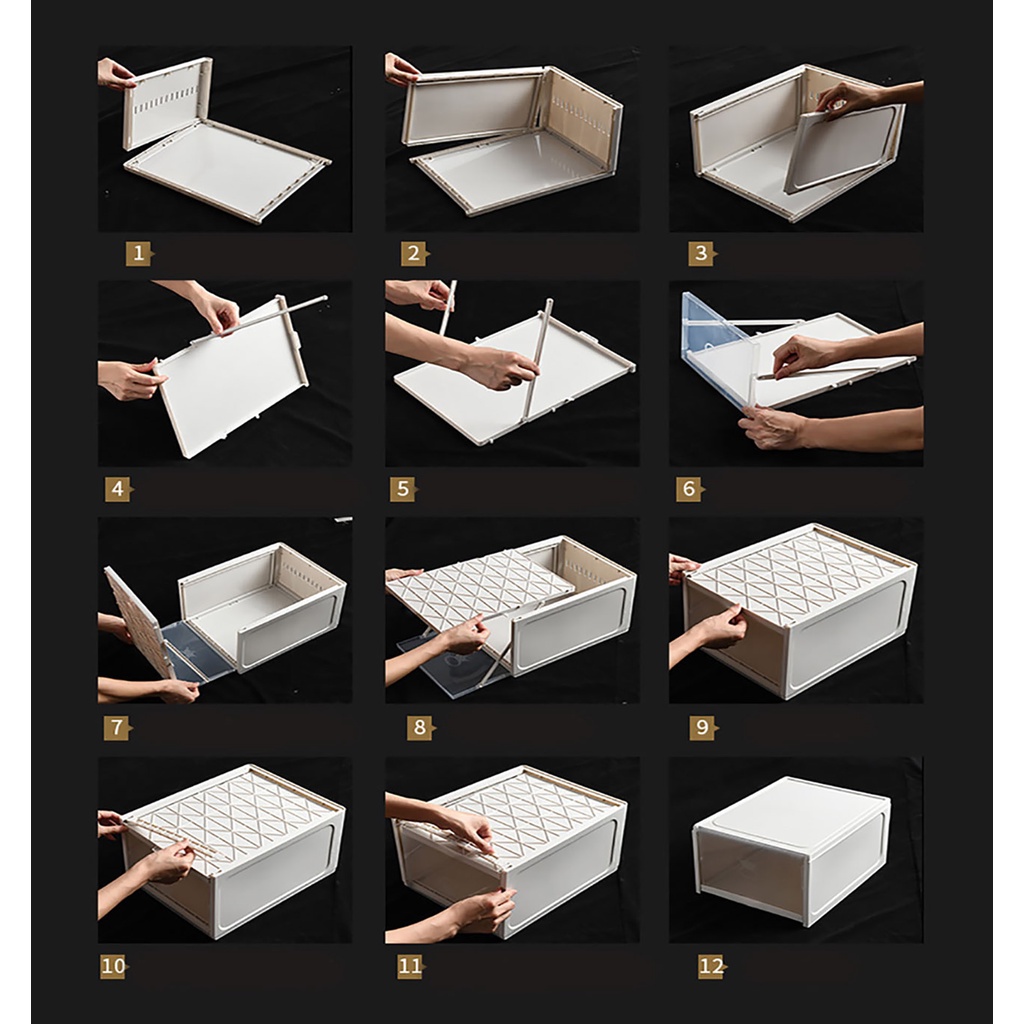 1

2

3

4

5

6

7

8

9

10

11

12