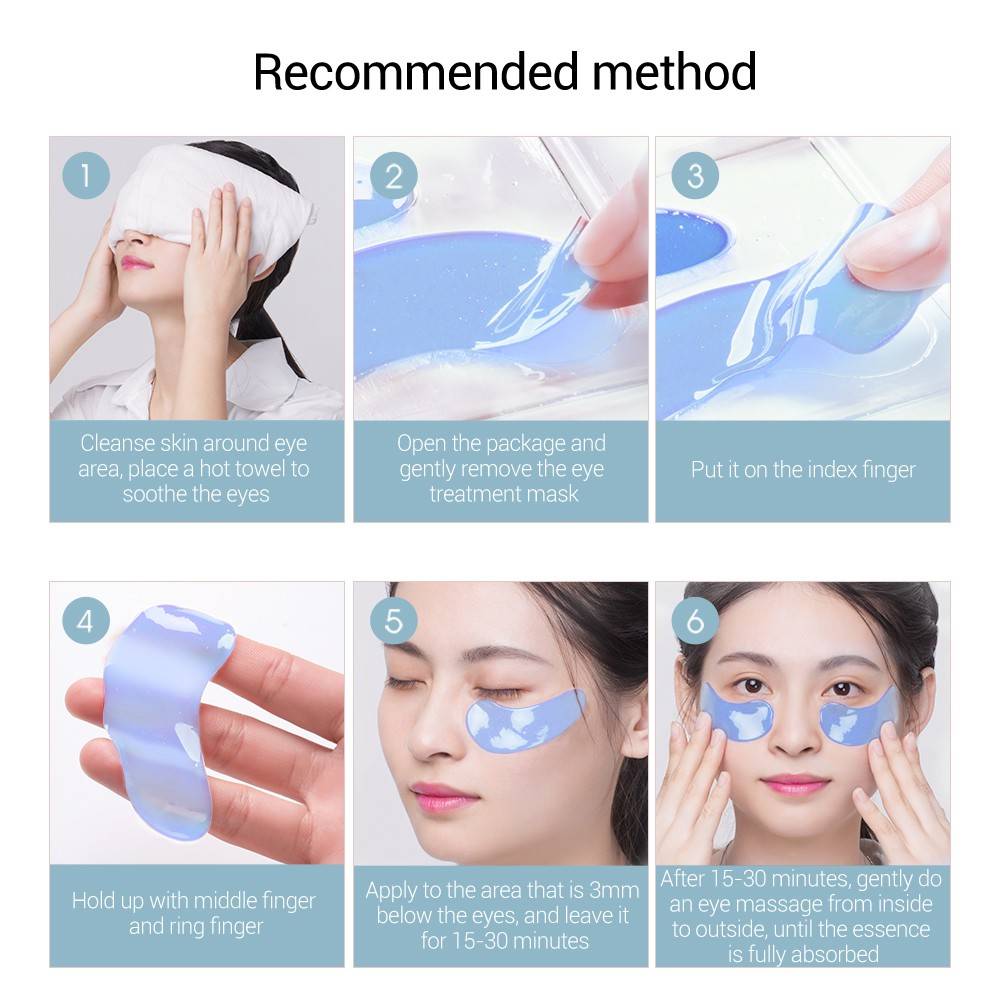 Recommended method

1

Cleanse skin around eye area, place a hot towel to soothe the eyes

2

Open the package and gently remove the eye treatment mask

3

Put it on the index finger

4

Hold up with middle finger and ring finger

5

Apply to the area that is 3mm below the eyes, and leave it for 15-30 minutes

6

After 15-30 minutes, gently do an eye massage from inside to outside, until the essence is fully absorbed