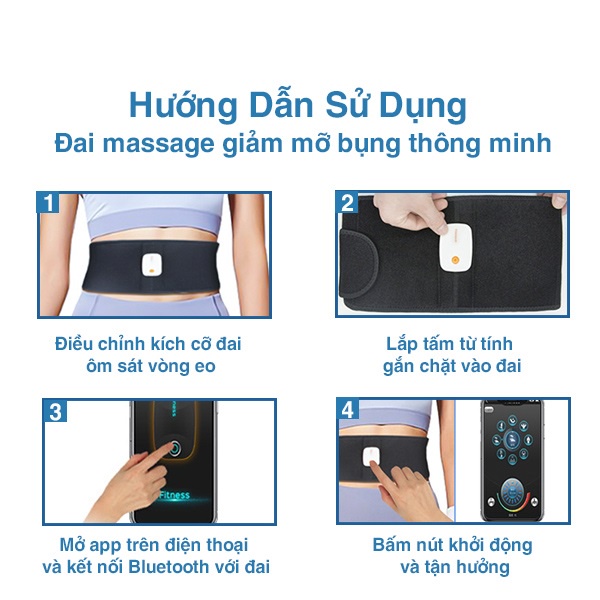 Hướng Dẫn Sử Dụng
Đai massage giảm mỡ bụng thông minh

1

Điều chỉnh kích cỡ đai ôm sát vòng eo

2

Lắp tấm từ tính gắn chặt vào đai

3

Fitness

Mở app trên điện thoại và kết nối Bluetooth với đai

4

Bấm nút khởi động và tận hưởng