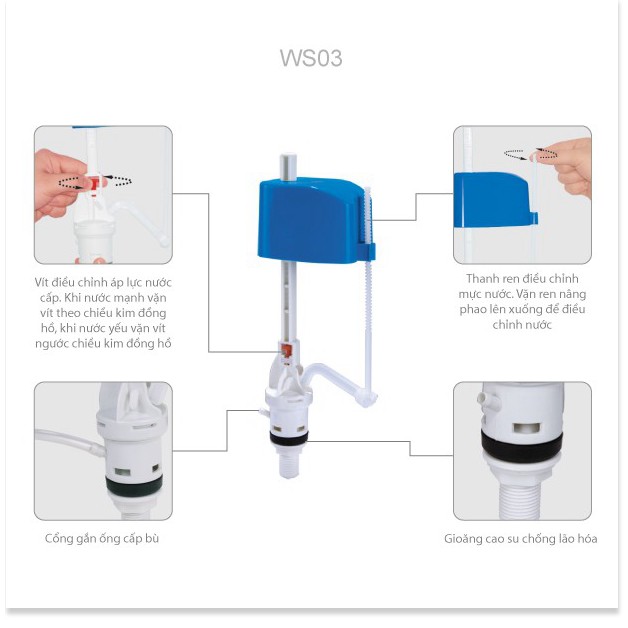 WS03

Vít điều chỉnh áp lực nước cấp. Khi nước mạnh vặn vít theo chiều kim đồng hồ, khi nước yếu vặn vít ngược chiều kim đồng hồ

Thanh ren điều chỉnh mực nước. Vặn ren nâng phao lên xuống để điều chỉnh nước

Cổng gắn ống cấp bù

Gioăng cao su chống lão hóa