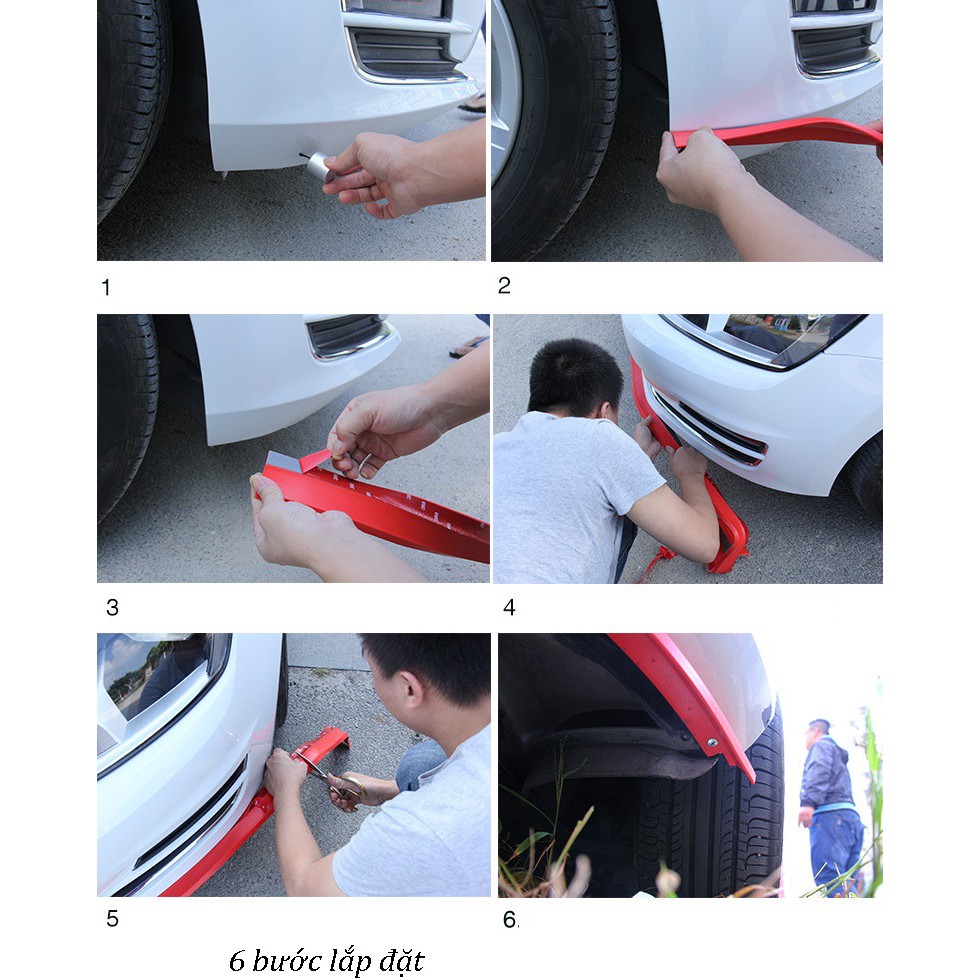 1

2

3

4

5

6.

6 bước lắp đặt