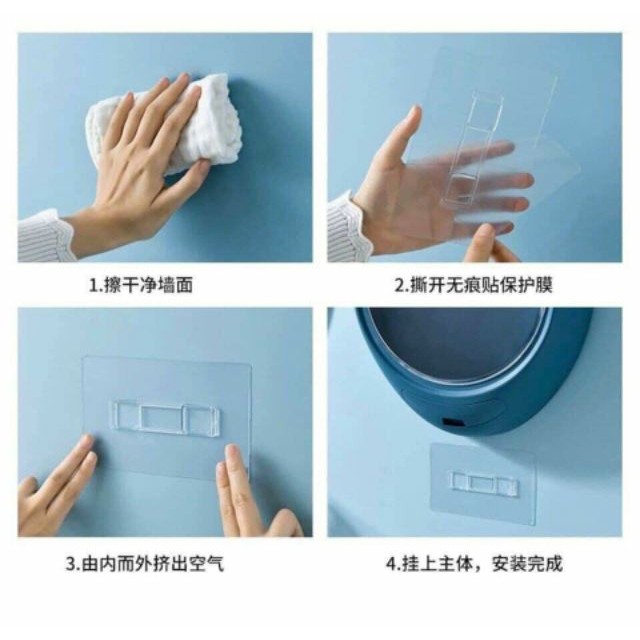 1.擦干净墙面

2.撕开无痕贴保护膜

3.由内而外挤出空气

4.挂上主体，安装完成