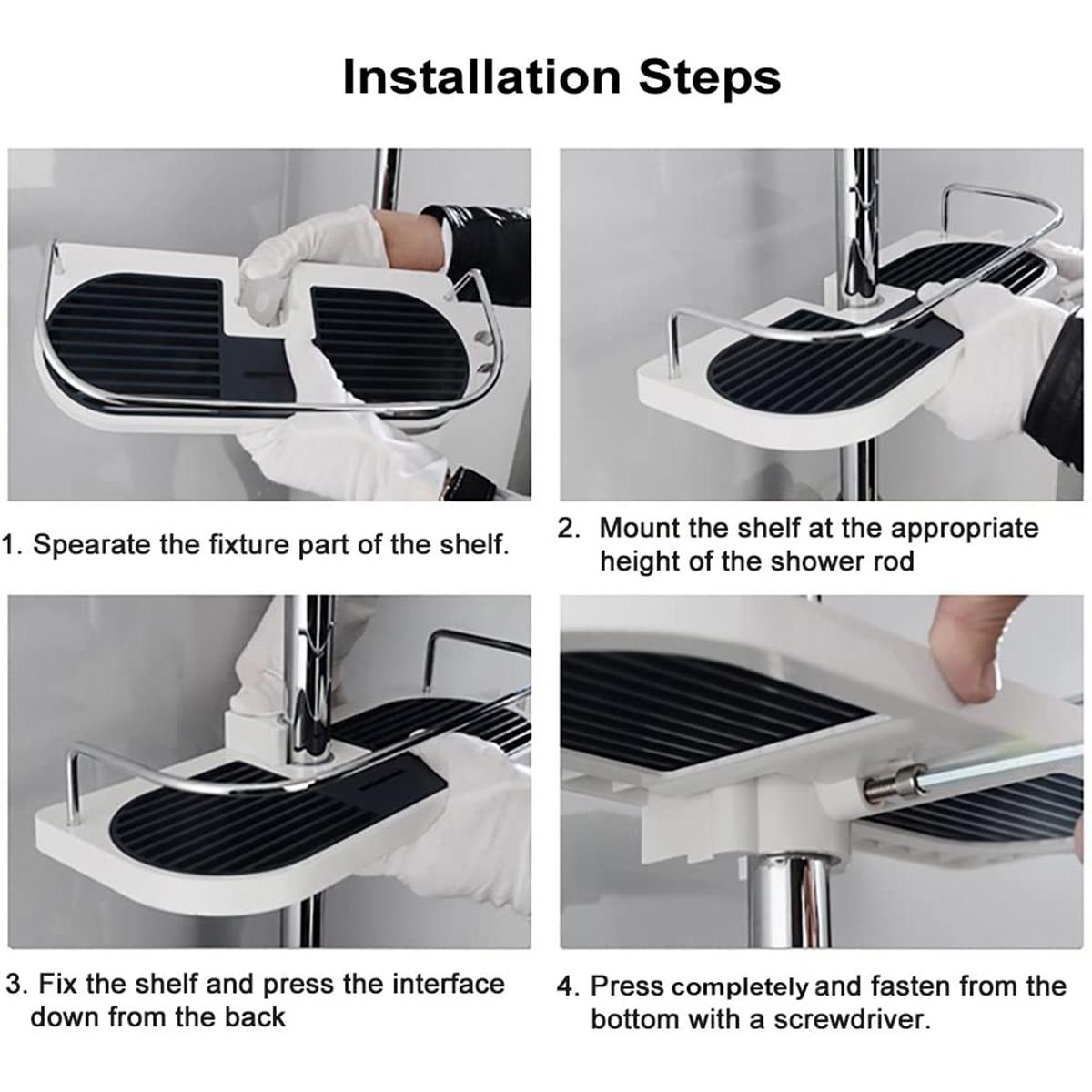 Installation Steps

1. Spearate the fixture part of the shelf.

2. Mount the shelf at the appropriate height of the shower rod

3. Fix the shelf and press the interface down from the back

4. Press completely and fasten from the bottom with a screwdriver.