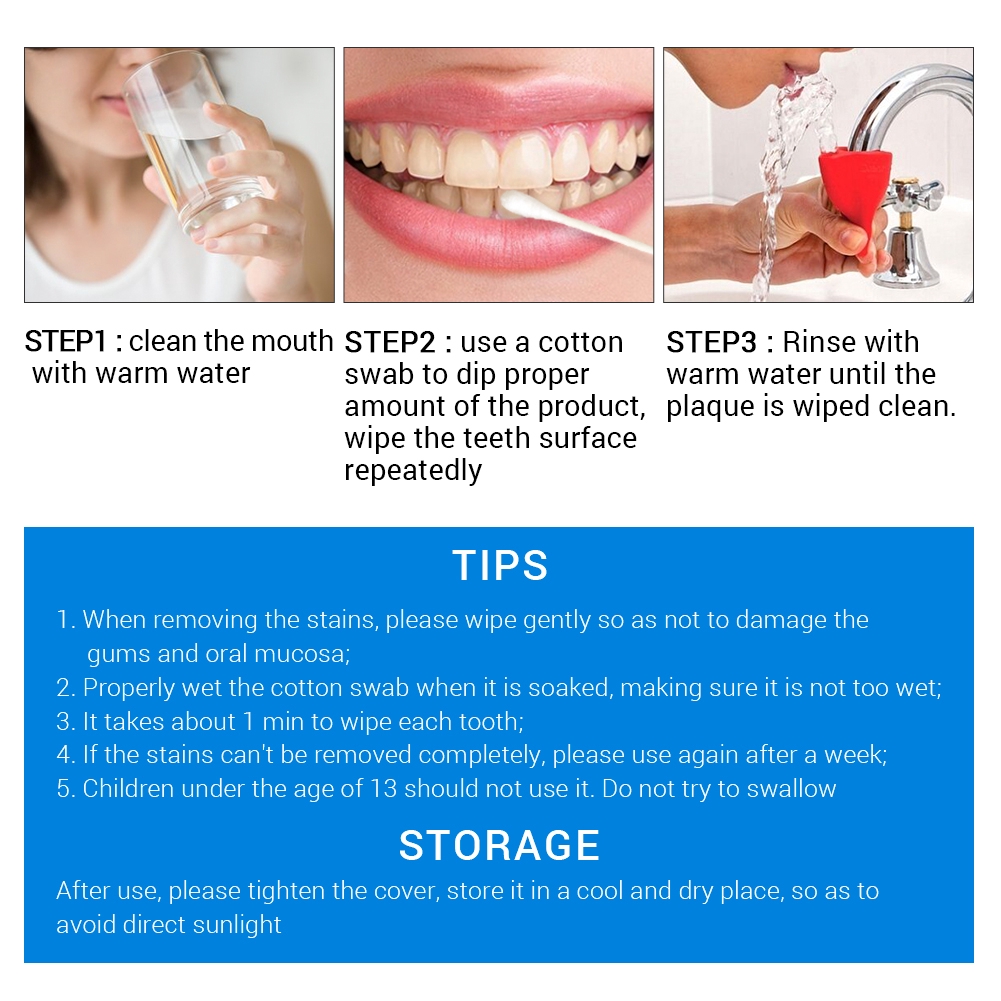 STEP1 : clean the mouth with warm water

STEP2 : use a cotton swab to dip proper amount of the product, wipe the teeth surface repeatedly

STEP3 : Rinse with warm water until the plaque is wiped clean.

TIPS

1. When removing the stains, please wipe gently so as not to damage the gums and oral mucosa;
2. Properly wet the cotton swab when it is soaked, making sure it is not too wet;
3. It takes about 1 min to wipe each tooth;
4. If the stains can't be removed completely, please use again after a week;
5. Children under the age of 13 should not use it. Do not try to swallow

STORAGE

After use, please tighten the cover, store it in a cool and dry place, so as to avoid direct sunlight