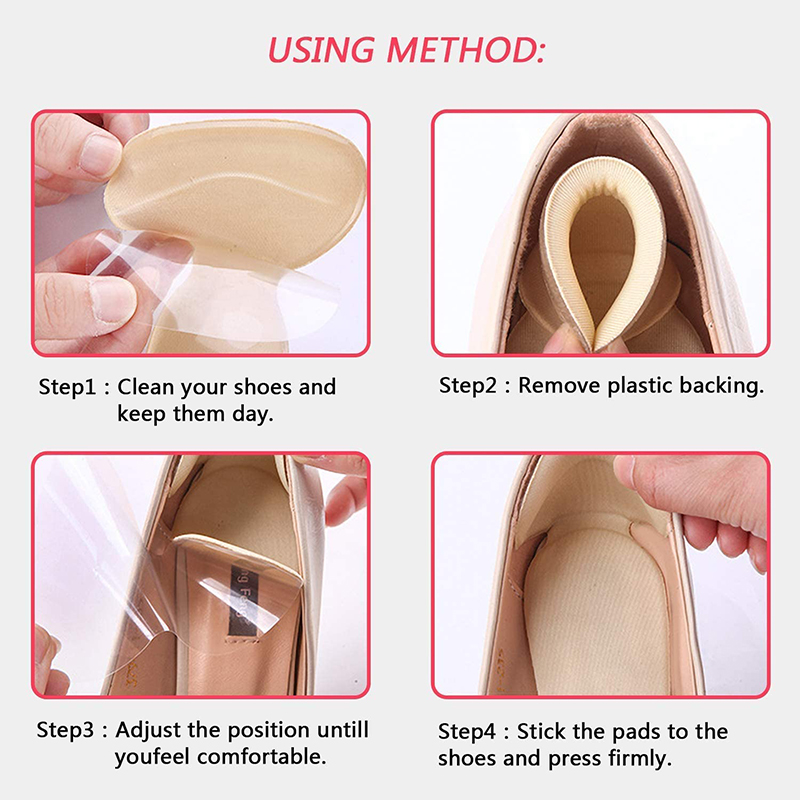 USING METHOD:

Step1 : Clean your shoes and keep them day.

Step2 : Remove plastic backing.

Step3 : Adjust the position untill youfeel comfortable.

Step4 : Stick the pads to the shoes and press firmly.