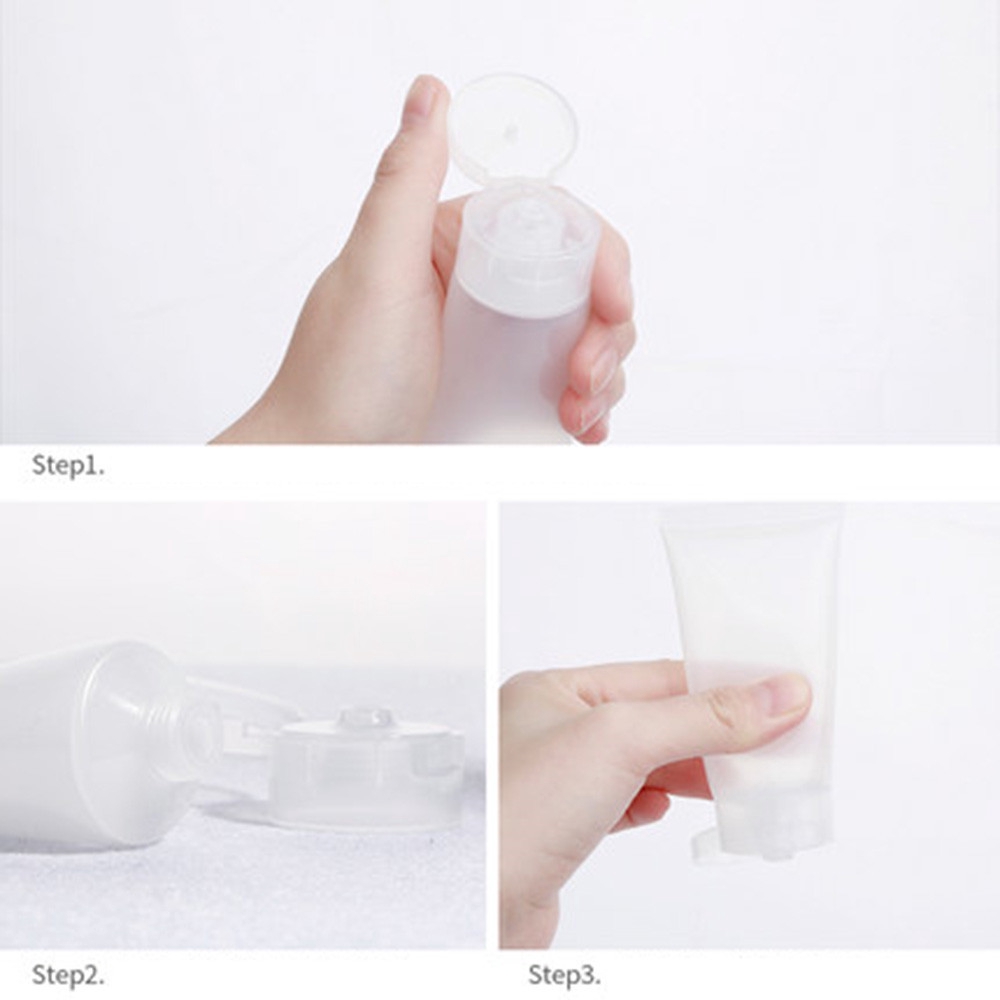 Step1.

Step2.

Step3.