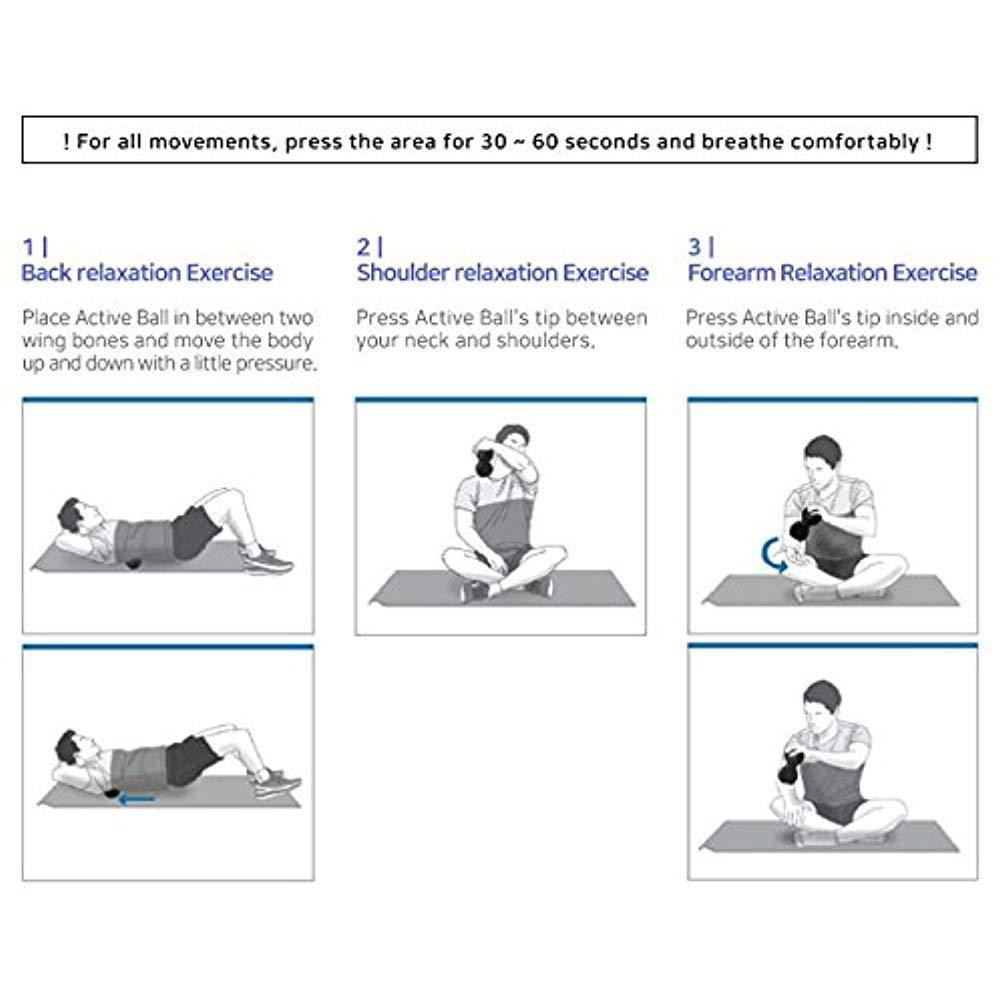 ! For all movements, press the area for 30 ~ 60 seconds and breathe comfortably !

1 |
Back relaxation Exercise

Place Active Ball in between two wing bones and move the body up and down with a little pressure.

2 |
Shoulder relaxation Exercise

Press Active Ball's tip between your neck and shoulders.

3 |
Forearm Relaxation Exercise

Press Active Ball's tip inside and outside of the forearm.