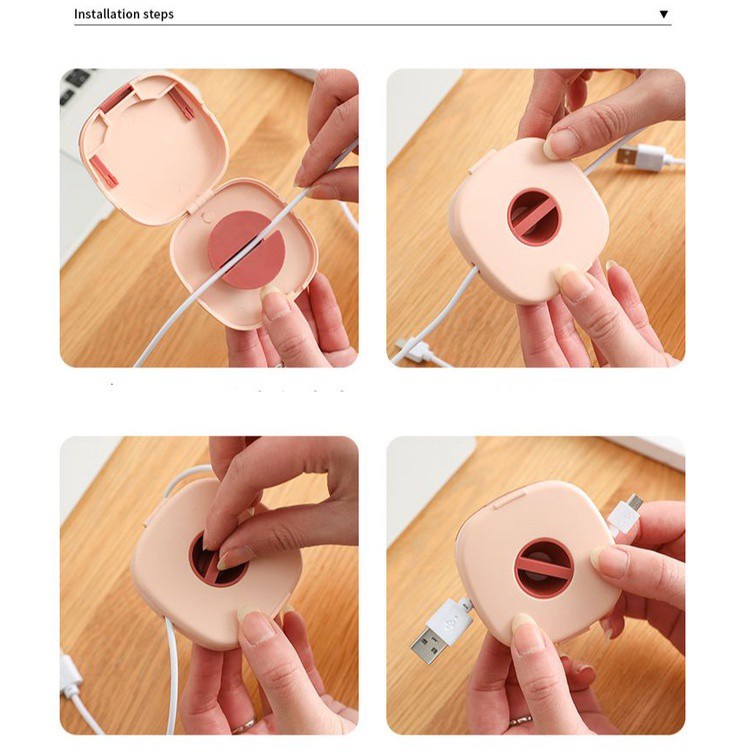 Installation steps ▼