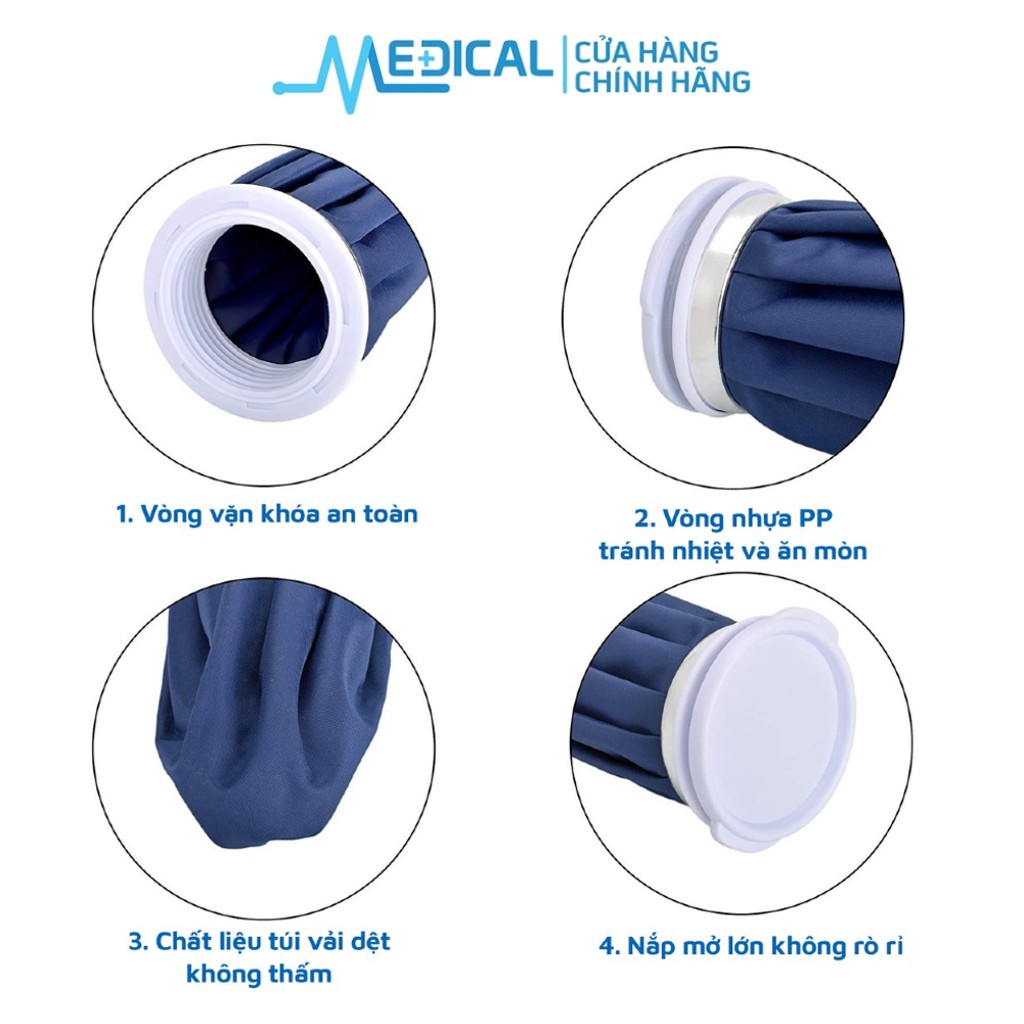 MEDICAL | CỬA HÀNG CHÍNH HÃNG

1. Vòng vặn khóa an toàn

2. Vòng nhựa PP tránh nhiệt và ăn mòn

3. Chất liệu túi vải dệt không thấm

4. Nắp mở lớn không rò rỉ