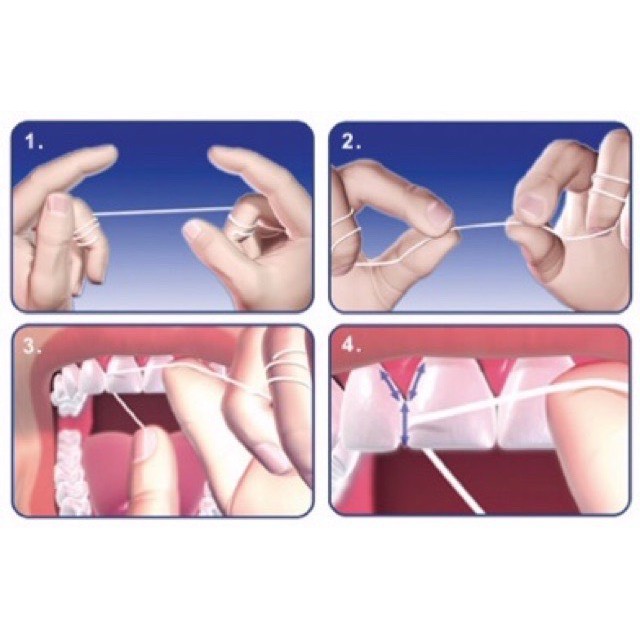 1.

2.

3.

4.