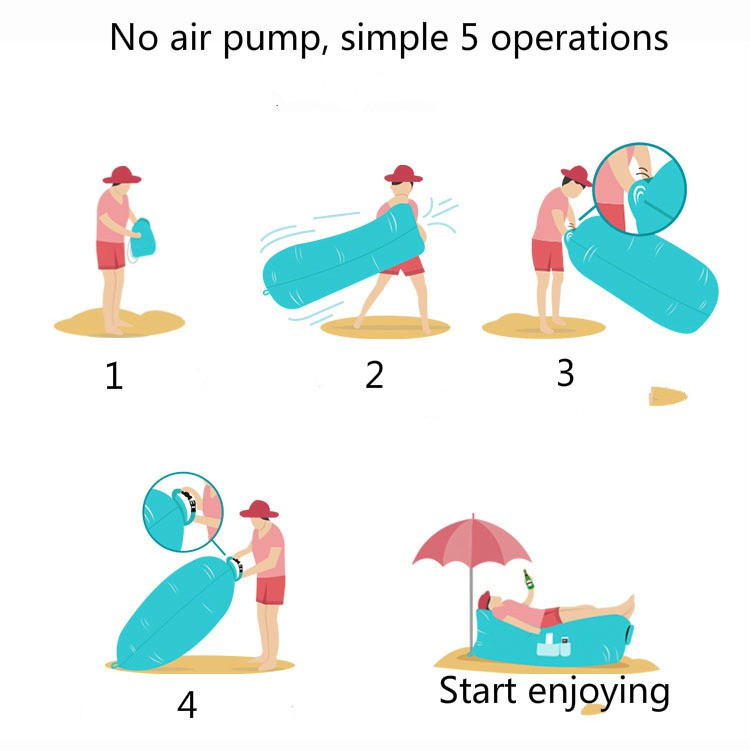 No air pump, simple 5 operations

1

2

3

4

Start enjoying