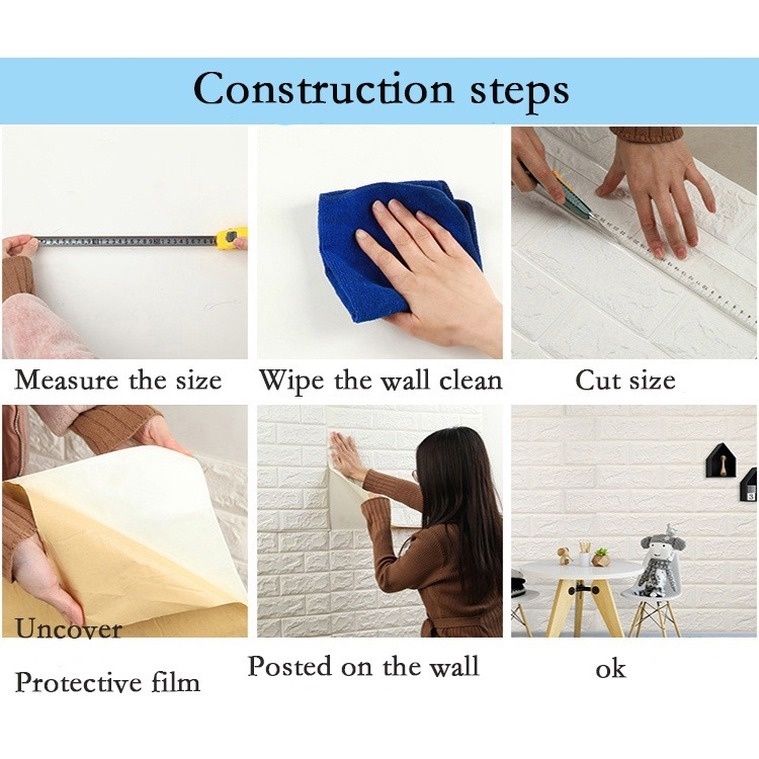 Construction steps

Measure the size

Wipe the wall clean

Cut size

Uncover

Protective film

Posted on the wall

ok