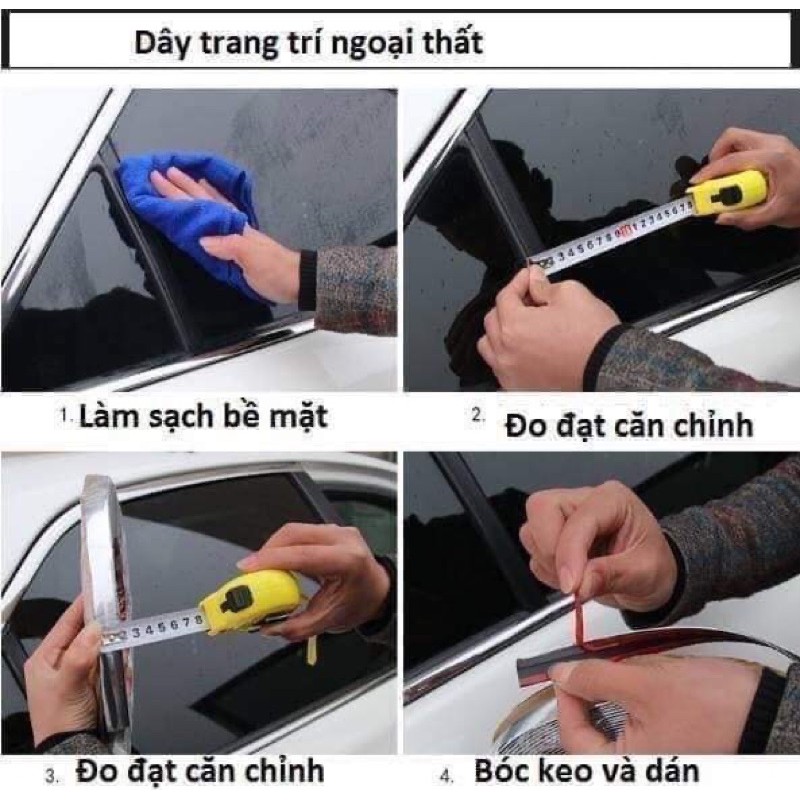 Dây trang trí ngoại thất

1. Làm sạch bề mặt

2. Đo đạt căn chỉnh

3. Đo đạt căn chỉnh

4. Bóc keo và dán