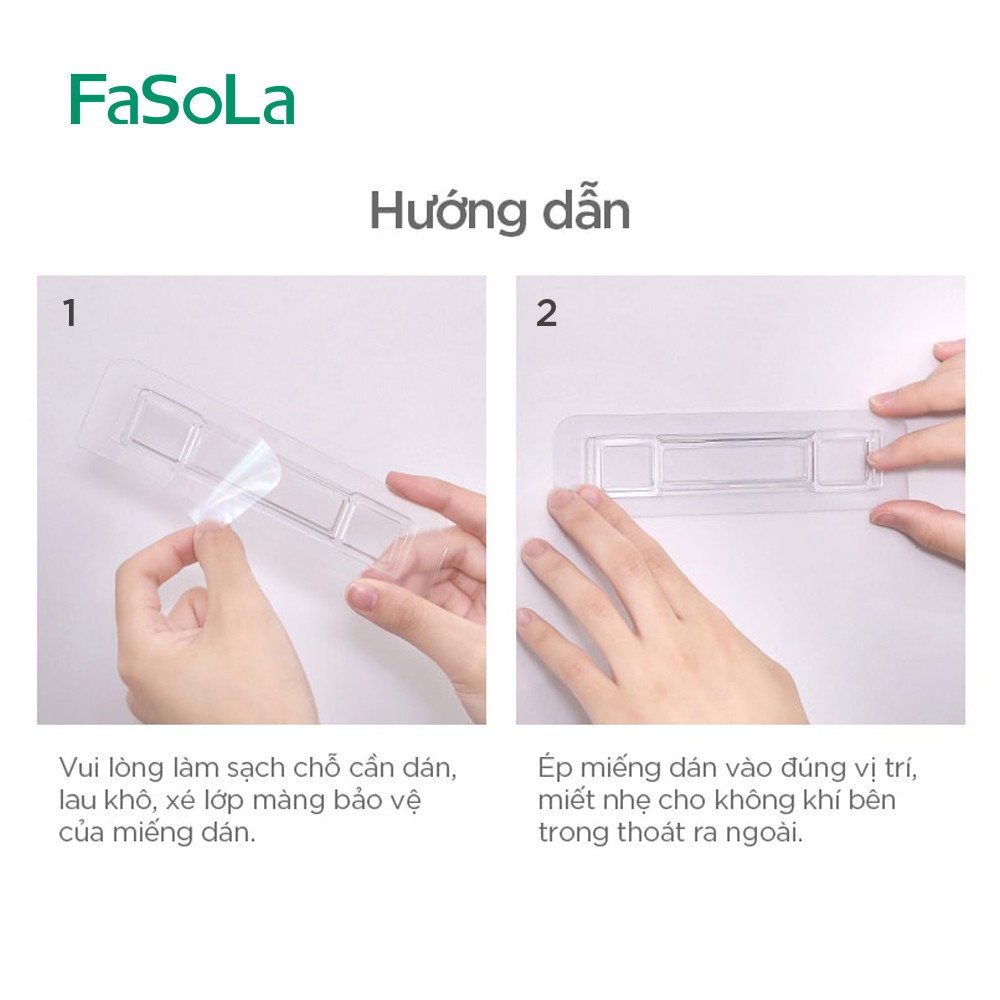 FaSoLa

Hướng dẫn

1

Vui lòng làm sạch chỗ cần dán, lau khô, xé lớp màng bảo vệ của miếng dán.

2

Ép miếng dán vào đúng vị trí, miết nhẹ cho không khí bên trong thoát ra ngoài.