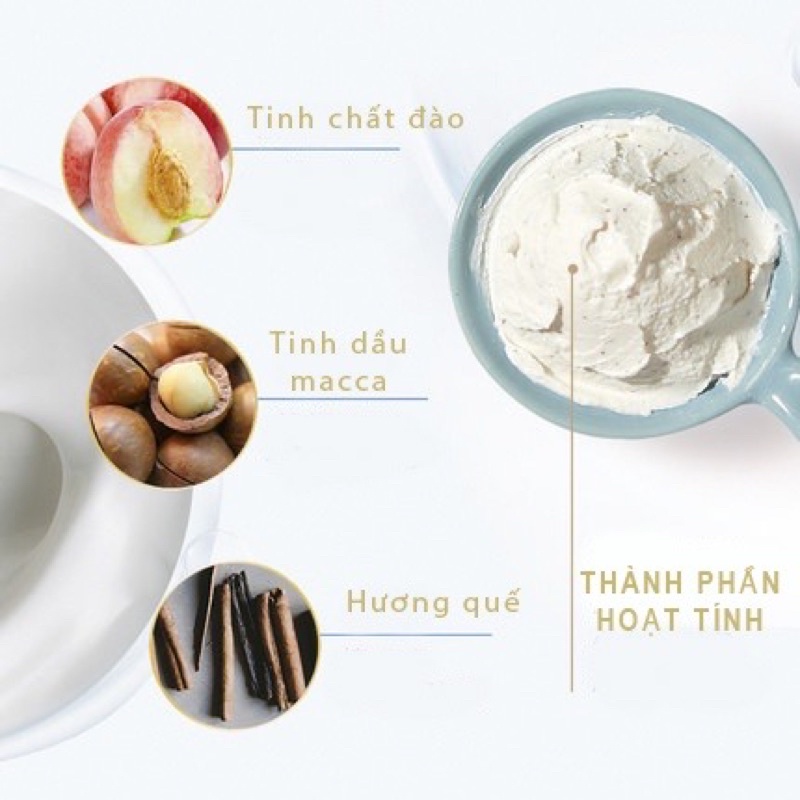 Tinh chất đào

Tinh dầu macca

Hương quế

THÀNH PHẦN HOẠT TÍNH