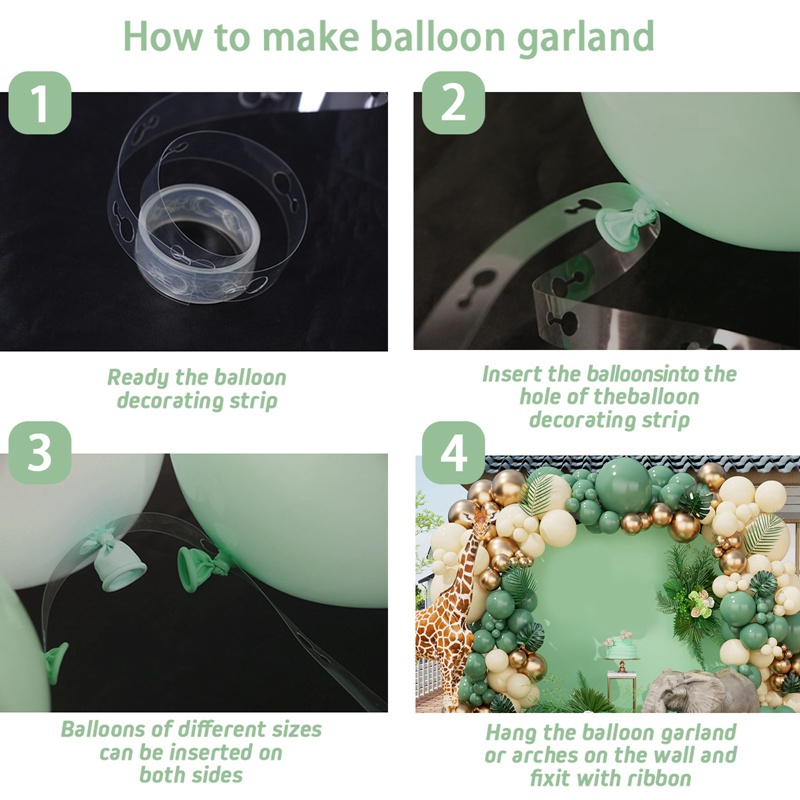 How to make balloon garland

1

Ready the balloon decorating strip

2

Insert the balloonsinto the hole of theballoon decorating strip

3

Balloons of different sizes can be inserted on both sides

4

Hang the balloon garland or arches on the wall and fixit with ribbon