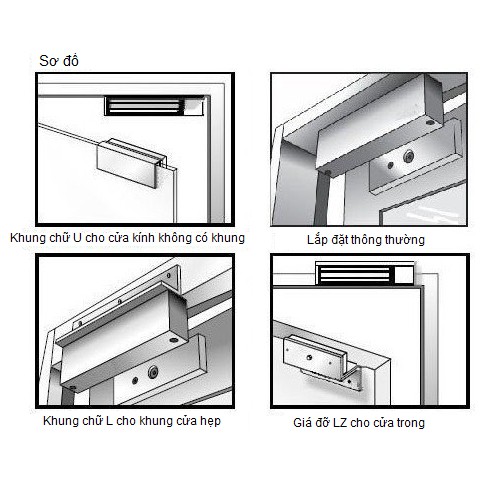 Sơ đồ

Khung chữ U cho cửa kính không có khung

Lắp đặt thông thường

Khung chữ L cho khung cửa hẹp

Giá đỡ LZ cho cửa trong