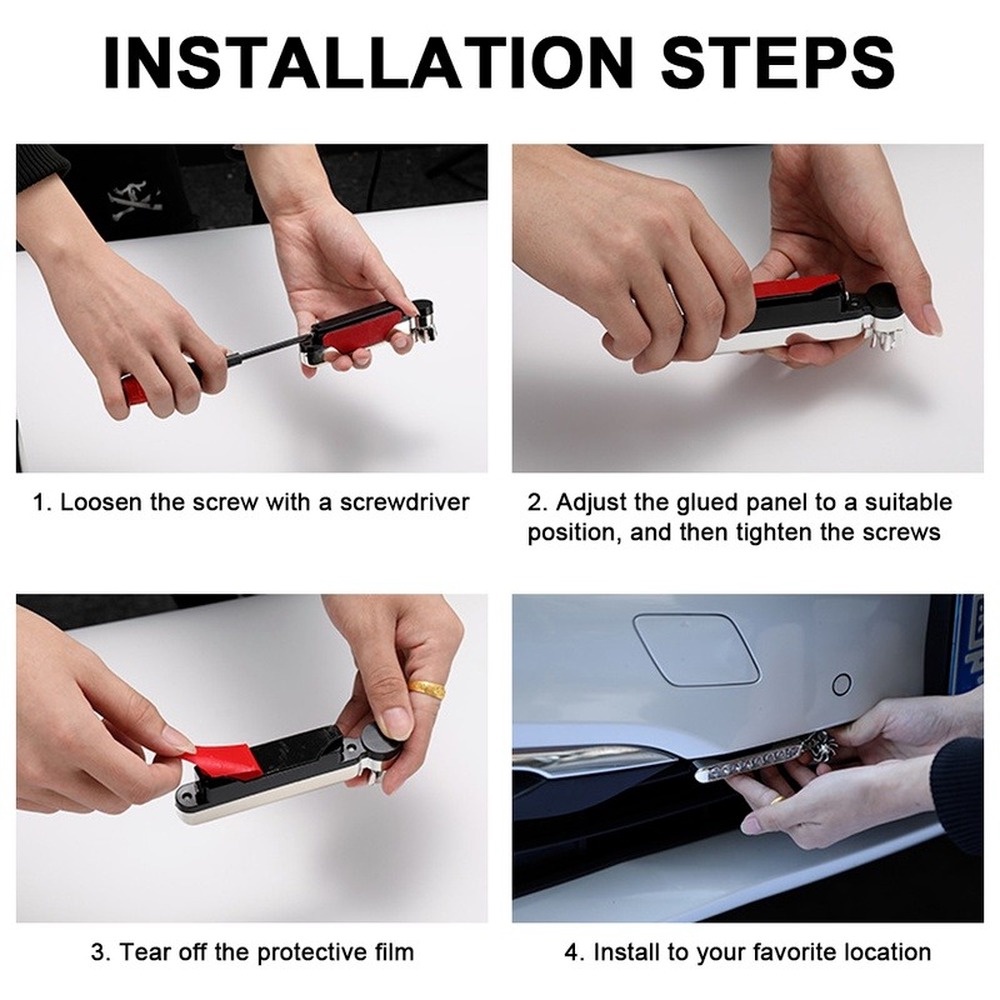 INSTALLATION STEPS

1. Loosen the screw with a screwdriver

2. Adjust the glued panel to a suitable position, and then tighten the screws

3. Tear off the protective film

4. Install to your favorite location