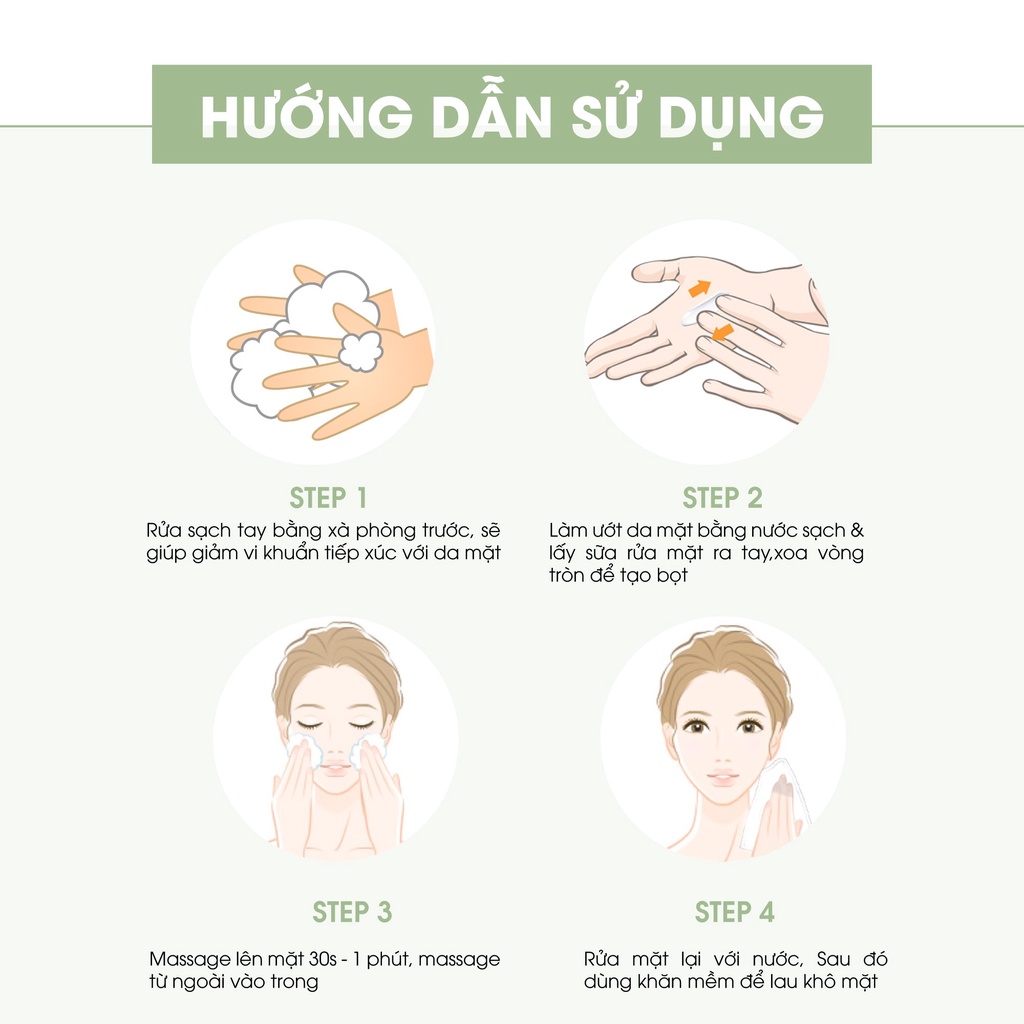 HƯỚNG DẪN SỬ DỤNG

STEP 1
Rửa sạch tay bằng xà phòng trước, sẽ giúp giảm vi khuẩn tiếp xúc với da mặt

STEP 2
Làm ướt da mặt bằng nước sạch & lấy sữa rửa mặt ra tay,xoa vòng tròn để tạo bọt

STEP 3
Massage lên mặt 30s - 1 phút, massage từ ngoài vào trong

STEP 4
Rửa mặt lại với nước, Sau đó dùng khăn mềm để lau khô mặt