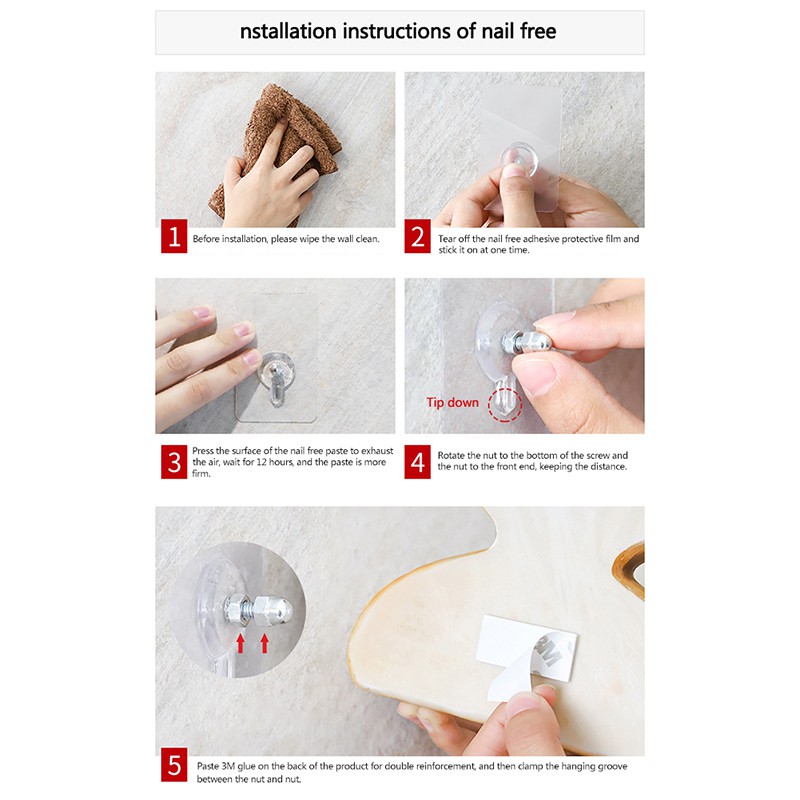 nstallation instructions of nail free

1 Before installation, please wipe the wall clean.

2 Tear off the nail free adhesive protective film and stick it on at one time.

3 Press the surface of the nail free paste to exhaust the air, wait for 12 hours, and the paste is more firm.

Tip down

4 Rotate the nut to the bottom of the screw and the nut to the front end, keeping the distance.

3M

5 Paste 3M glue on the back of the product for double reinforcement, and then clamp the hanging groove between the nut and nut.