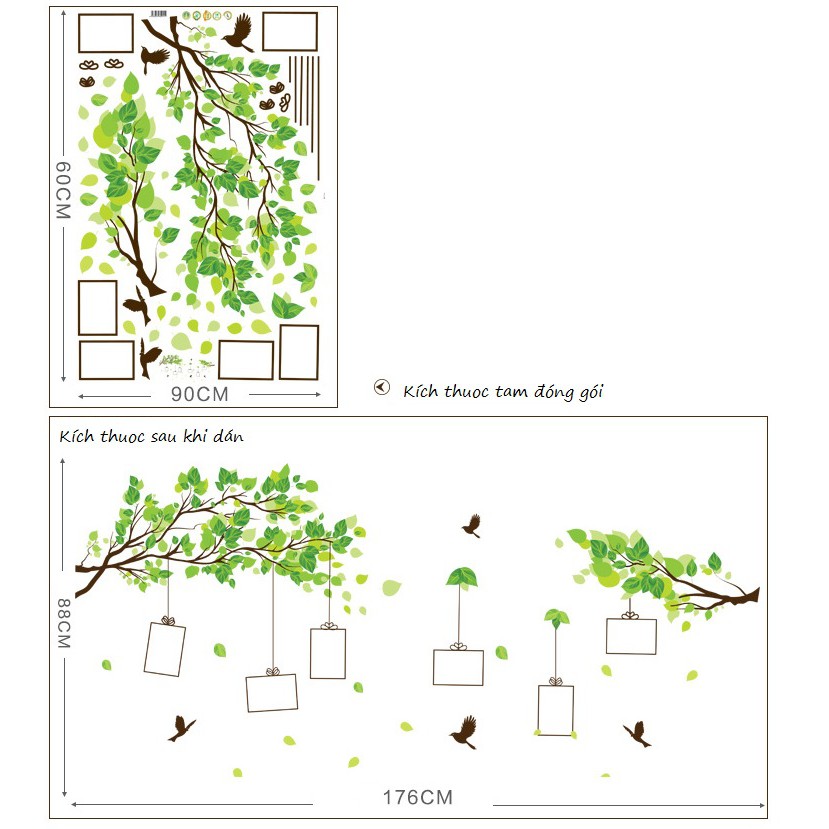 60CM

90CM

Kích thuoc tam đóng gói

Kích thuoc sau khi dán

88CM

176CM