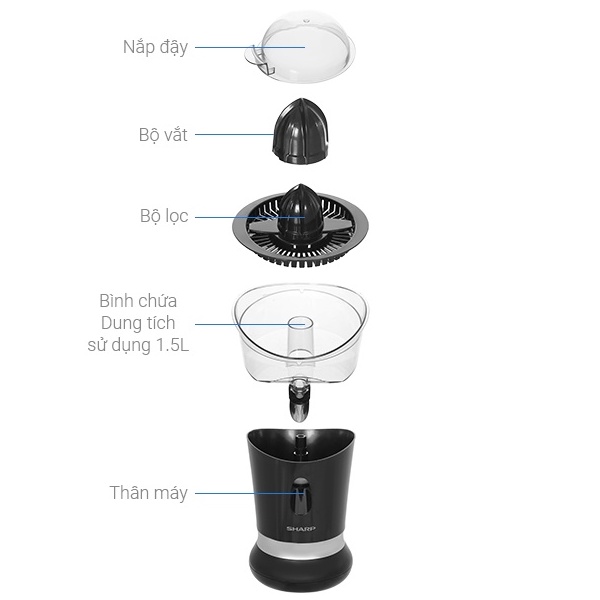 Nắp đậy

Bộ vắt

Bộ lọc

Bình chứa
Dung tích
sử dụng 1.5L

Thân máy

SHARP