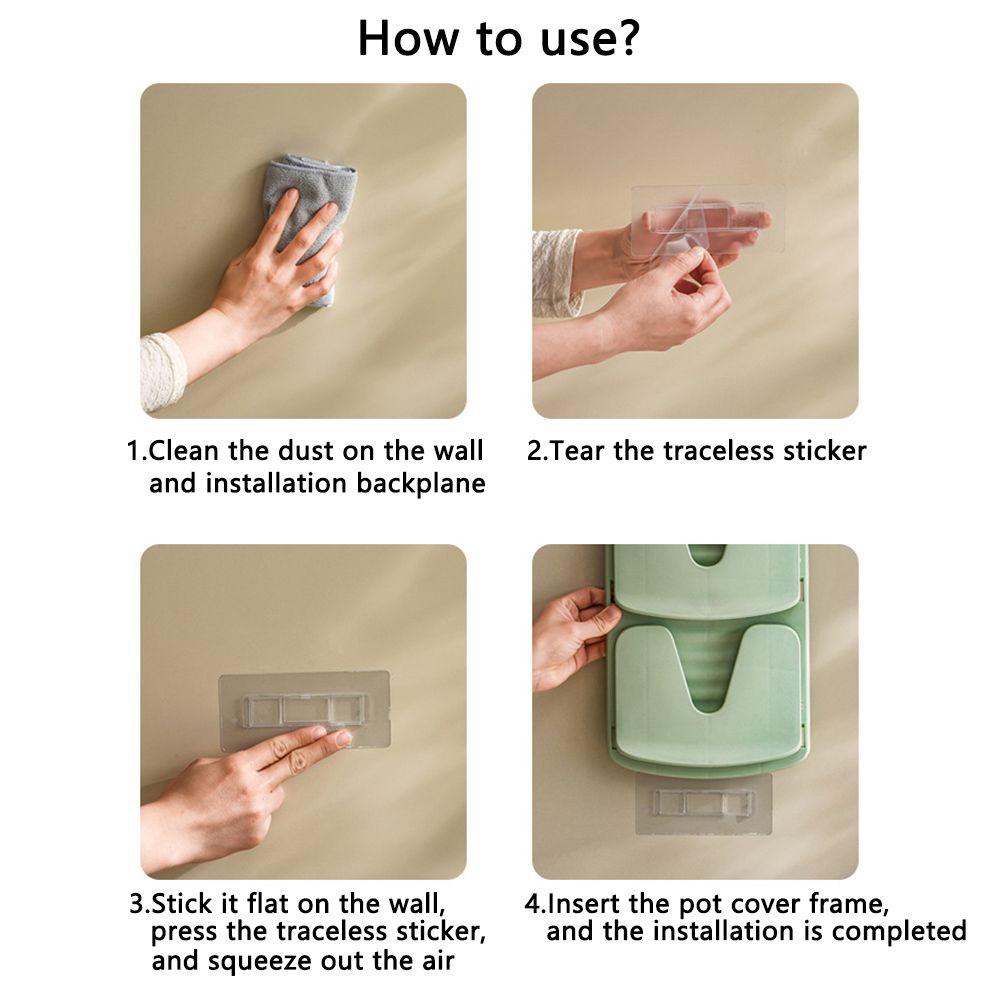 How to use?

1.Clean the dust on the wall and installation backplane

2.Tear the traceless sticker

3.Stick it flat on the wall, press the traceless sticker, and squeeze out the air

4.Insert the pot cover frame, and the installation is completed