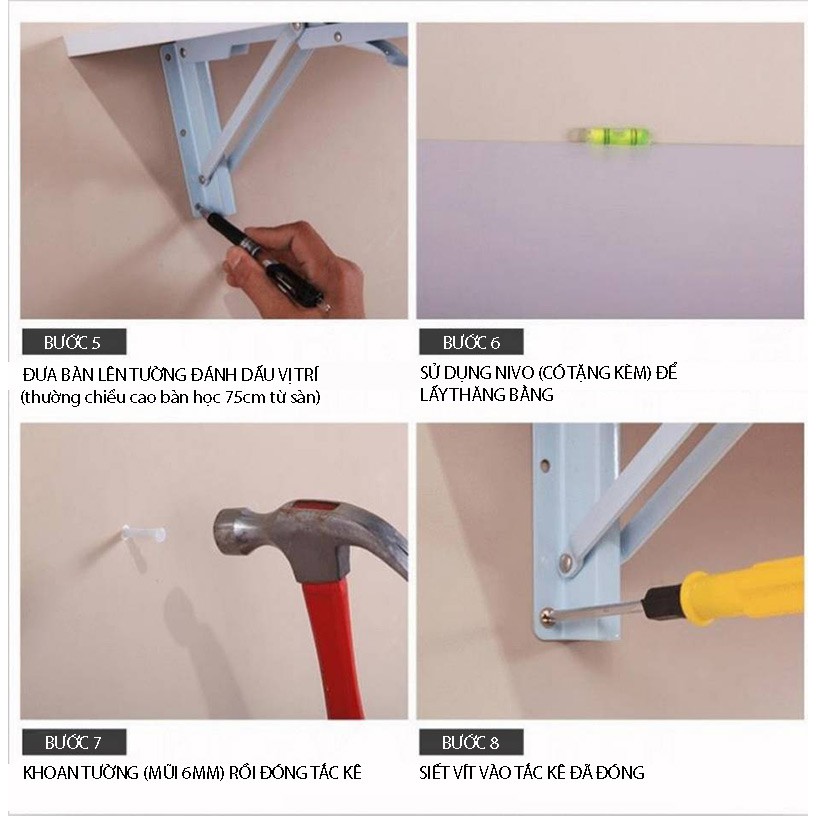 BƯỚC 5

ĐƯA BÀN LÊN TƯỜNG ĐÁNH DẤU VỊ TRÍ
(thường chiều cao bàn học 75cm từ sàn)

BƯỚC 6

SỬ DỤNG NIVO (CÓ TẶNG KÈM) ĐỂ LẤY THĂNG BẰNG

BƯỚC 7

KHOAN TƯỜNG (MŨI 6MM) RỒI ĐÓNG TẮC KÊ

BƯỚC 8

SIẾT VÍT VÀO TẮC KÊ ĐÃ ĐÓNG