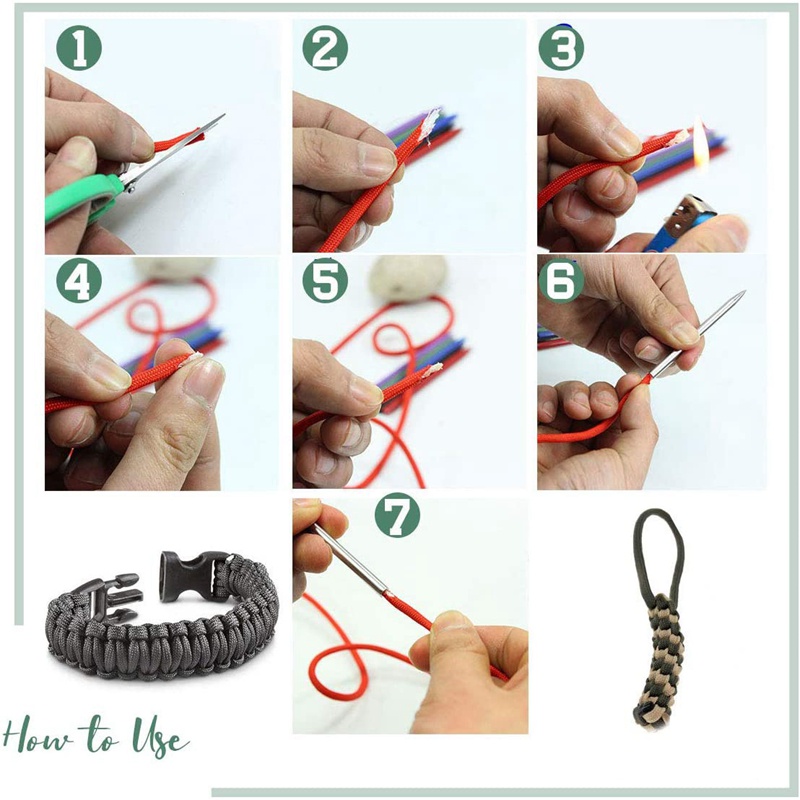 1

2

3

4

5

6

7

How to Use