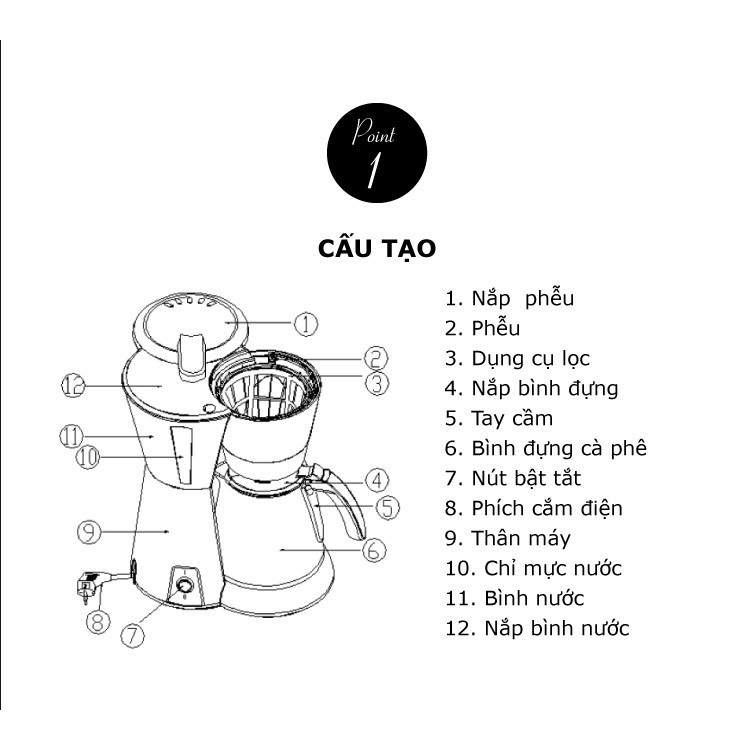 Point
1

CẤU TẠO

1
2
3
12
11
10
4
5
9
6
8
7

1. Nắp phễu
2. Phễu
3. Dụng cụ lọc
4. Nắp bình đựng
5. Tay cầm
6. Bình đựng cà phê
7. Nút bật tắt
8. Phích cắm điện
9. Thân máy
10. Chỉ mực nước
11. Bình nước
12. Nắp bình nước