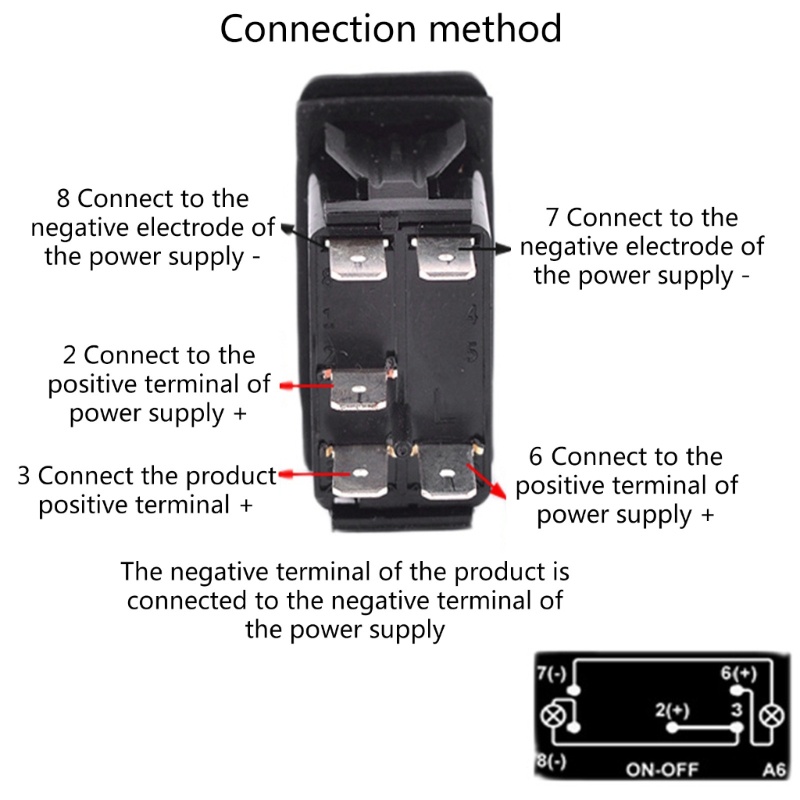 Connection method

8 Connect to the negative electrode of the power supply -

7 Connect to the negative electrode of the power supply -

8

1

2

4

5

2 Connect to the positive terminal of power supply +

3 Connect the product positive terminal +

6 Connect to the positive terminal of power supply +

The negative terminal of the product is connected to the negative terminal of the power supply

7(-)

6(+)

2(+)

3

8(-)

ON-OFF

A6