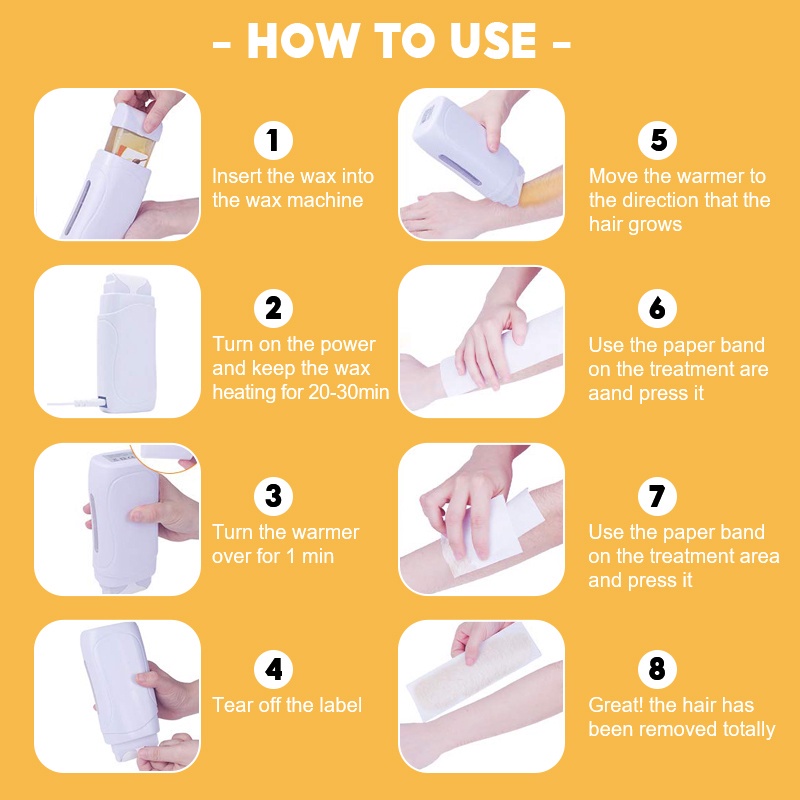 - HOW TO USE -

1
Insert the wax into the wax machine

2
Turn on the power and keep the wax heating for 20-30min

3
Turn the warmer over for 1 min

4
Tear off the label

5
Move the warmer to the direction that the hair grows

6
Use the paper band on the treatment are aand press it

7
Use the paper band on the treatment area and press it

8
Great! the hair has been removed totally