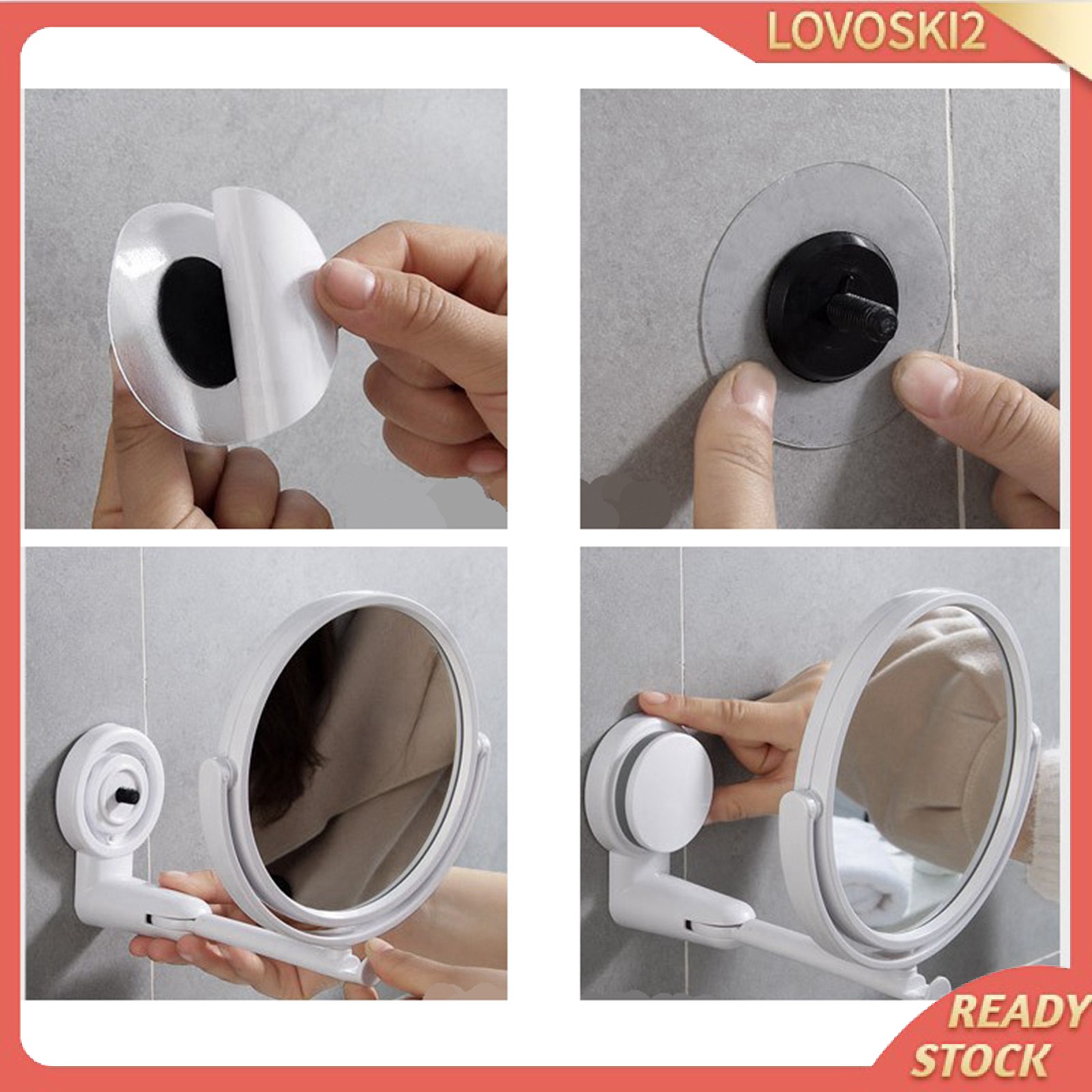 LOVOSKI2

READY
STOCK