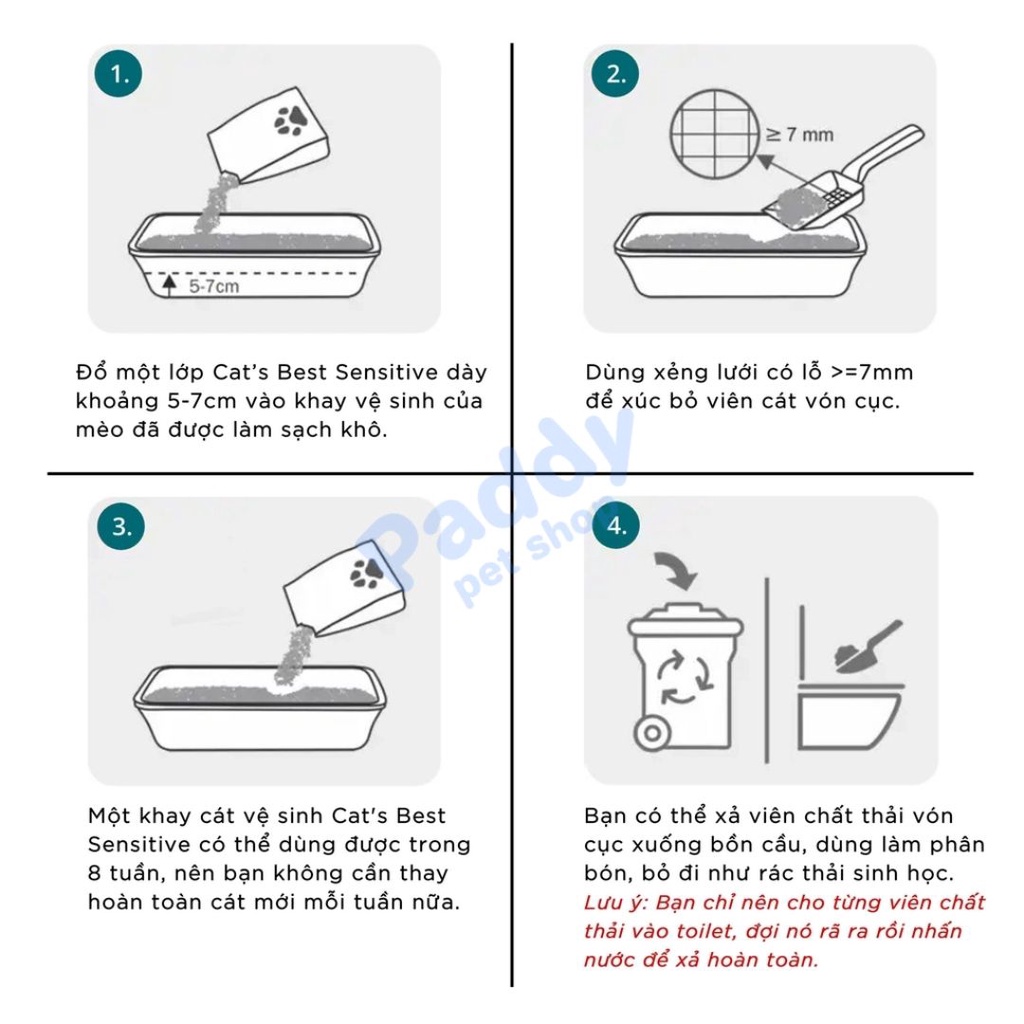 1.

5-7cm

Đổ một lớp Cat's Best Sensitive dày khoảng 5-7cm vào khay vệ sinh của mèo đã được làm sạch khô.

2.

≥ 7 mm

Dùng xẻng lưới có lỗ >=7mm để xúc bỏ viên cát vón cục.

Paddy pet shop

3.

Một khay cát vệ sinh Cat's Best Sensitive có thể dùng được trong 8 tuần, nên bạn không cần thay hoàn toàn cát mới mỗi tuần nữa.

4.

Bạn có thể xả viên chất thải vón cục xuống bồn cầu, dùng làm phân bón, bỏ đi như rác thải sinh học. Lưu ý: Bạn chỉ nên cho từng viên chất thải vào toilet, đợi nó rã ra rồi nhấn nước để xả hoàn toàn.