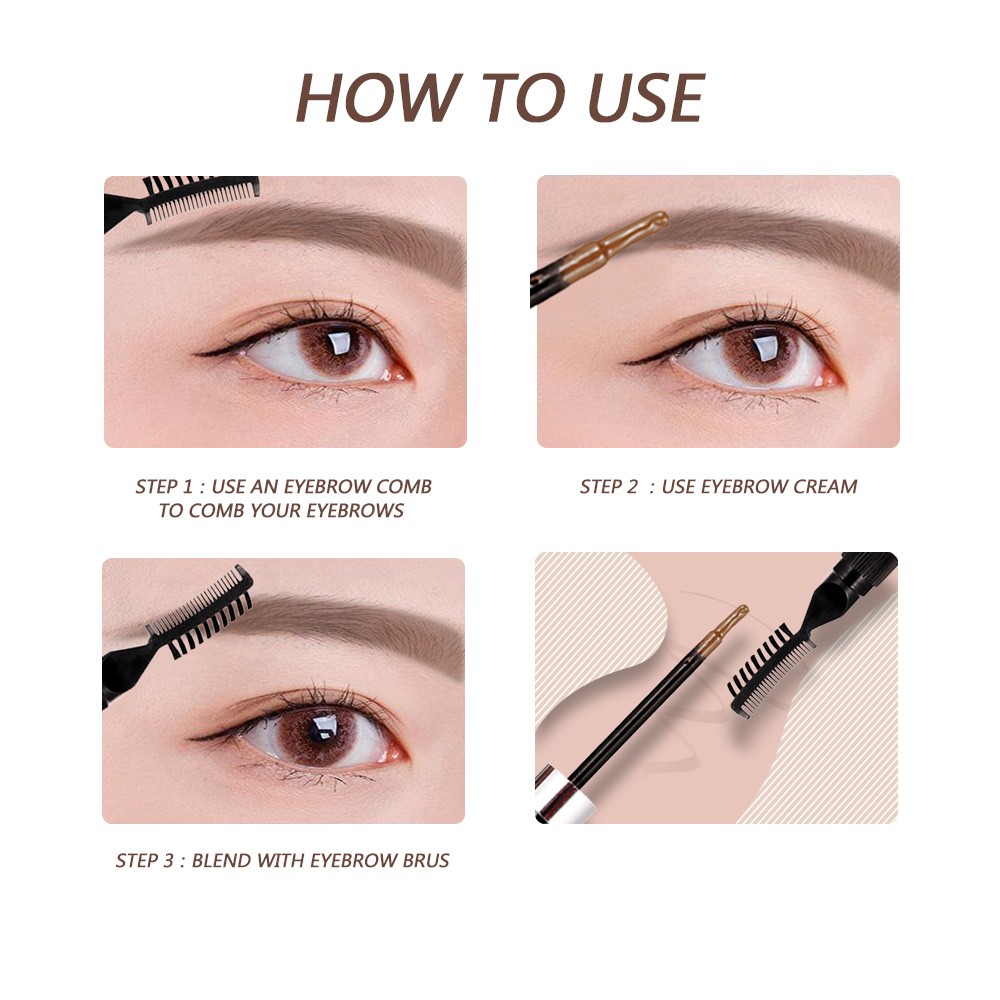 HOW TO USE

STEP 1 : USE AN EYEBROW COMB TO COMB YOUR EYEBROWS

STEP 2 : USE EYEBROW CREAM

STEP 3 : BLEND WITH EYEBROW BRUS