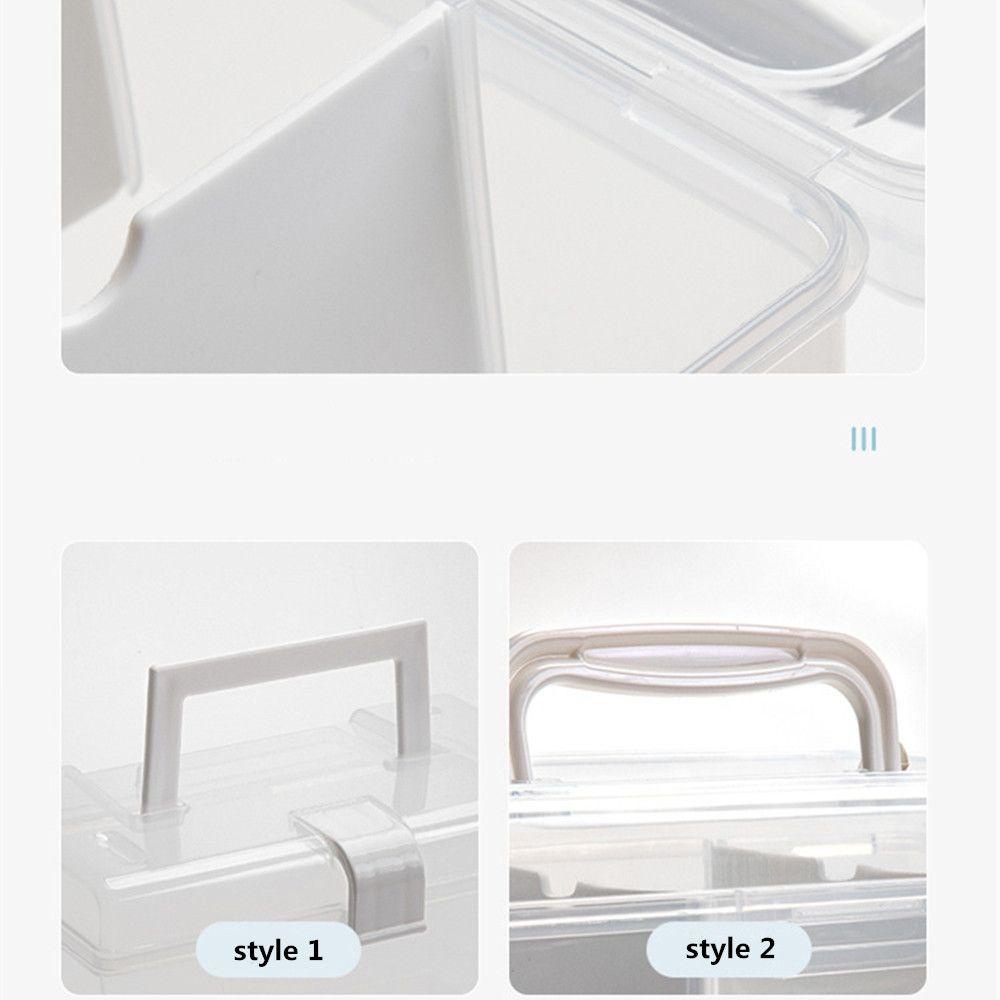 style 1

style 2