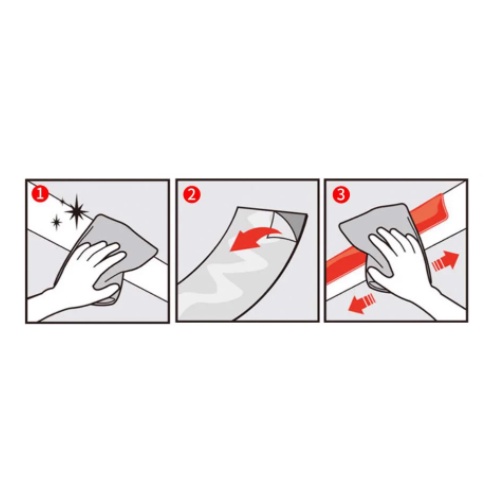 1

2

3