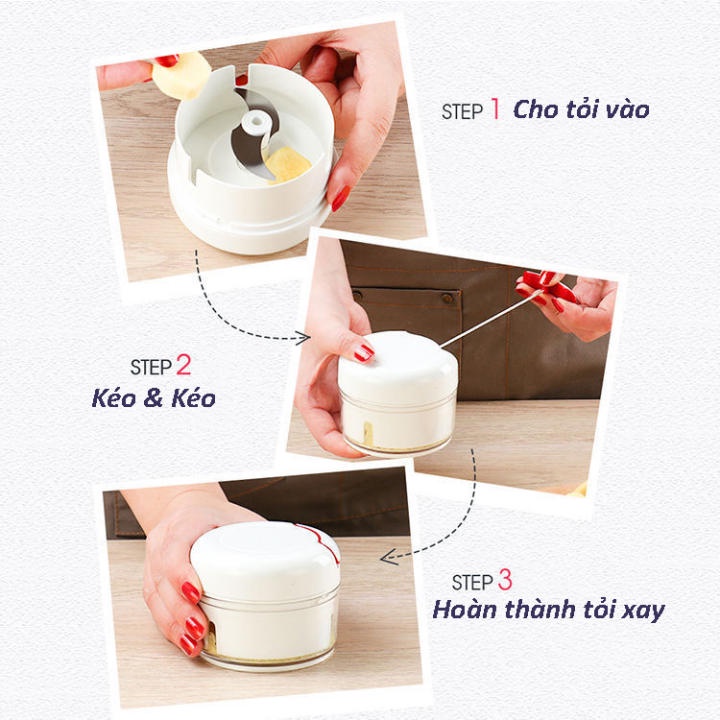 STEP 1 Cho tỏi vào

STEP 2
Kéo & Kéo

STEP 3
Hoàn thành tỏi xay