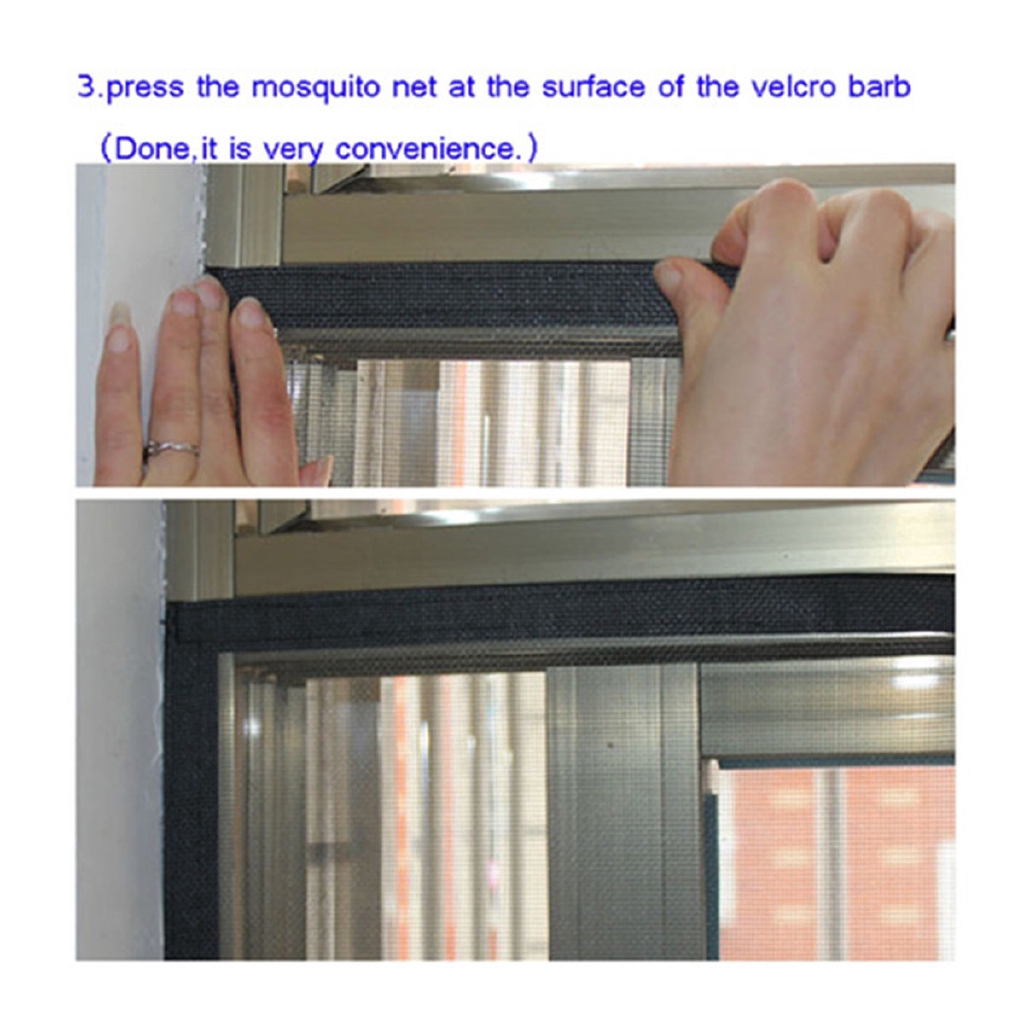 3.press the mosquito net at the surface of the velcro barb

（Done,it is very convenience.）