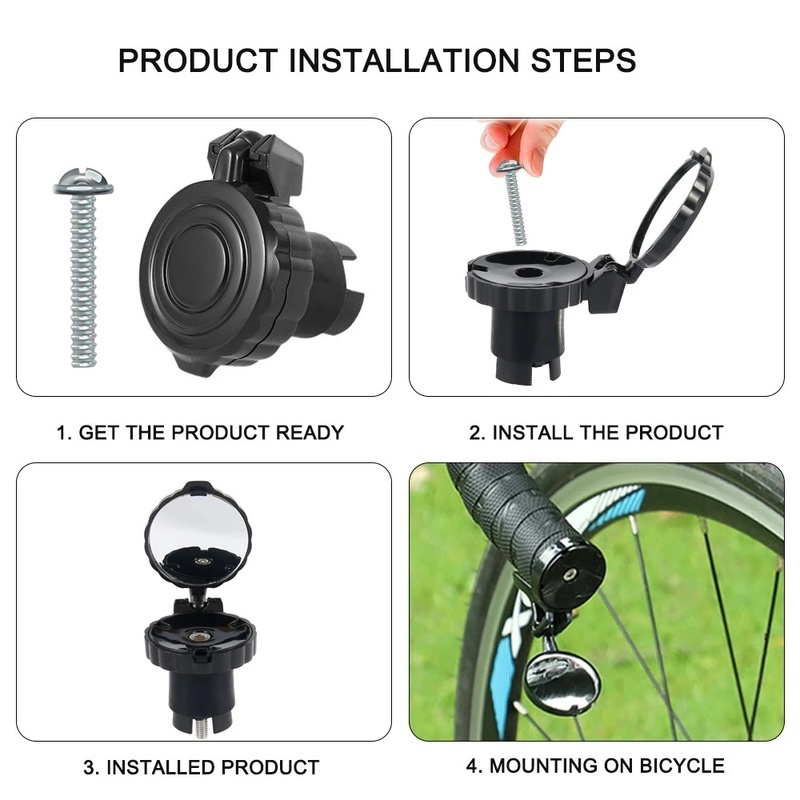 PRODUCT INSTALLATION STEPS

1. GET THE PRODUCT READY

2. INSTALL THE PRODUCT

3. INSTALLED PRODUCT

4. MOUNTING ON BICYCLE